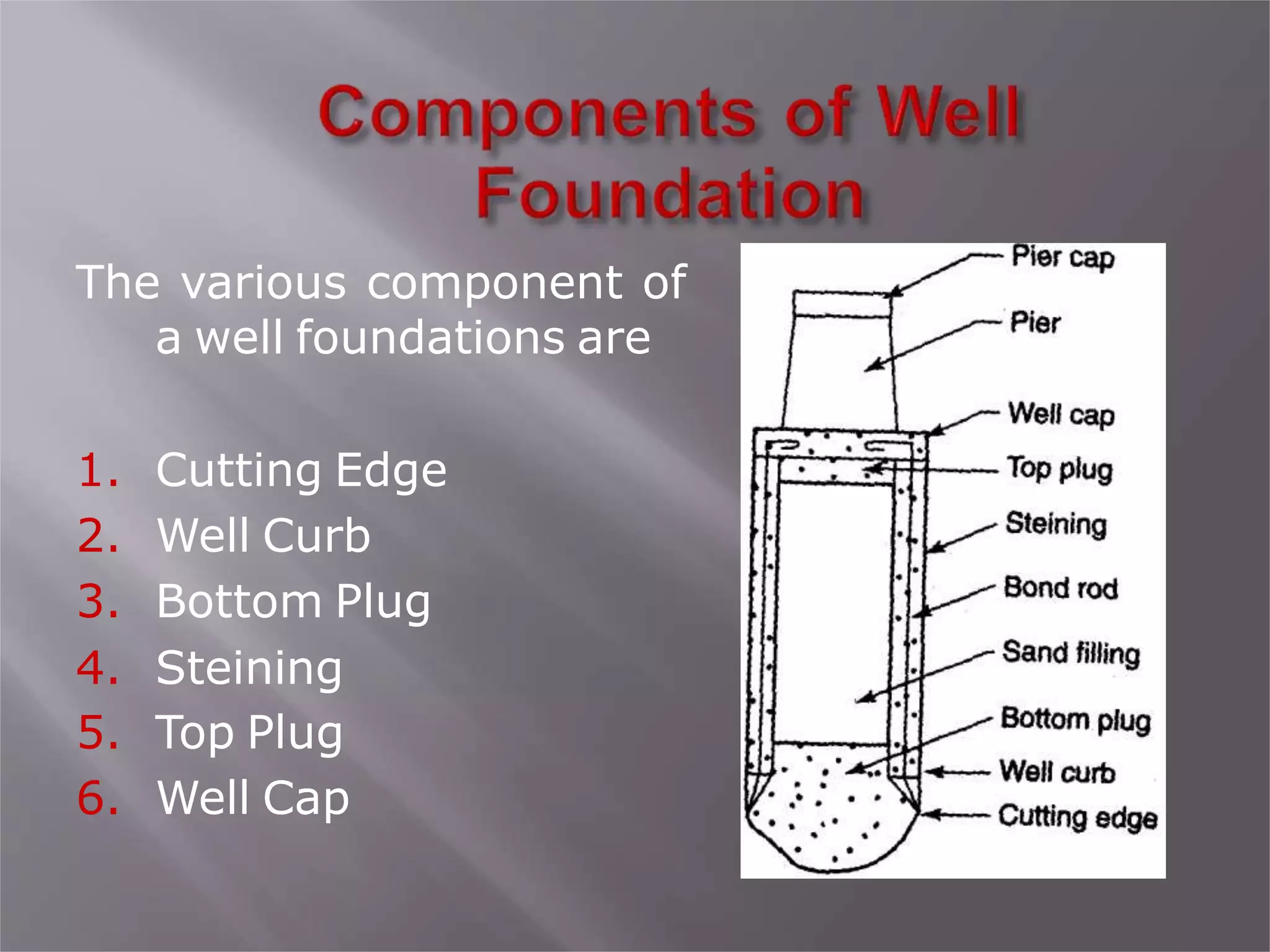 Components of Well Foundation

The various component of a well foundations are

1. Cutting Edge
2. Well Curb
3. Bottom Plug
4. Steining
5. Top Plug
6. Well Cap

Pier cap
Pier
Well cap
Top plug
Steining
Bond rod
Sand filling
Bottom plug
Well curb
Cutting edge