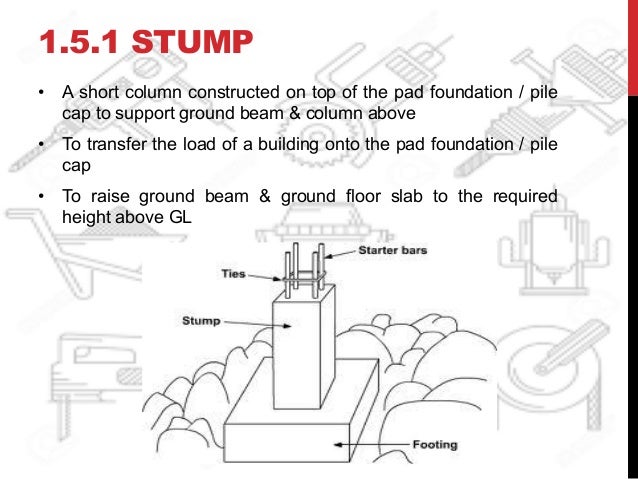 1.5.1 STUMP

• A short column constructed on top of the pad foundation / pile cap to support ground beam & column above

• To transfer the load of a building onto the pad foundation / pile cap

• To raise ground beam & ground floor slab to the required height above GL

Starter bars
Ties
Stump
Footing