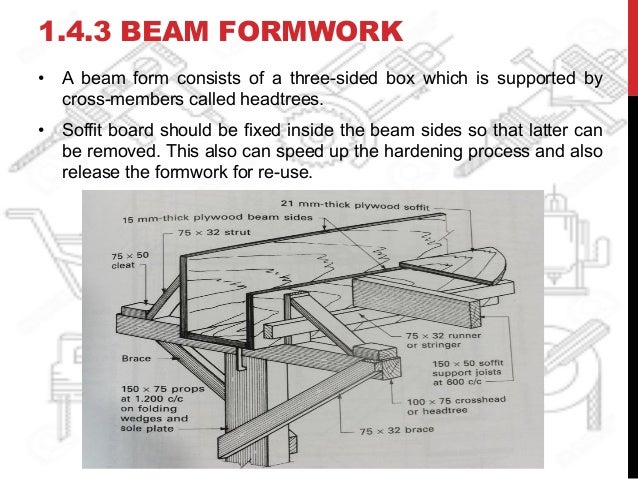 1.4.3 BEAM FORMWORK

• A beam form consists of a three-sided box which is supported by cross-members called headtrees.

• Soffit board should be fixed inside the beam sides so that latter can be removed. This also can speed up the hardening process and also release the formwork for re-use.

21 mm-thick plywood soffit
15 mm-thick plywood beam sides
75 × 32 strut
75 × 50 cleat
Brace
150 × 75 props at 1.200 c/c on folding wedges and sole plate
75 × 32 runner or stringer
150 × 50 soffit support joists at 600 c/c
100 × 75 crosshead or headtree
75 × 32 brace