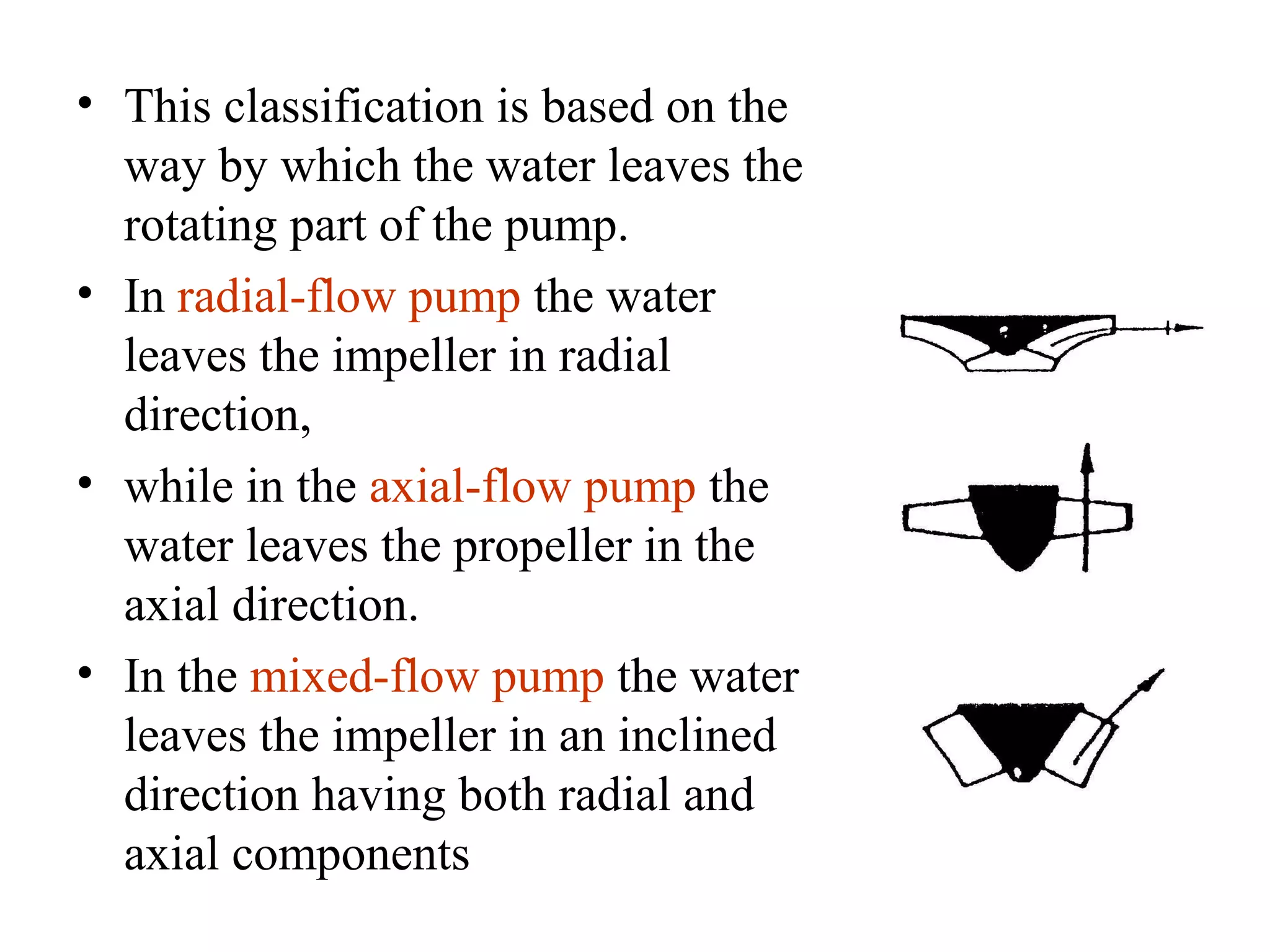 • This classification is based on the way by which the water leaves the rotating part of the pump.

• In radial-flow pump the water leaves the impeller in radial direction,

• while in the axial-flow pump the water leaves the propeller in the axial direction.

• In the mixed-flow pump the water leaves the impeller in an inclined direction having both radial and axial components