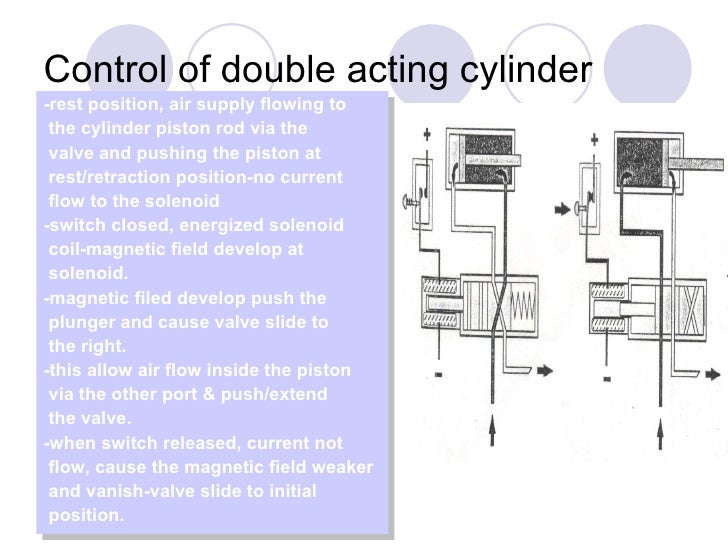 Control of double acting cylinder

-rest position, air supply flowing to the cylinder piston rod via the valve and pushing the piston at rest/retraction position-no current flow to the solenoid
-switch closed, energized solenoid coil-magnetic field develop at solenoid.
-magnetic filed develop push the plunger and cause valve slide to the right.
-this allow air flow inside the piston via the other port & push/extend the valve.
-when switch released, current not flow, cause the magnetic field weaker and vanish-valve slide to initial position.

+
-
+
-