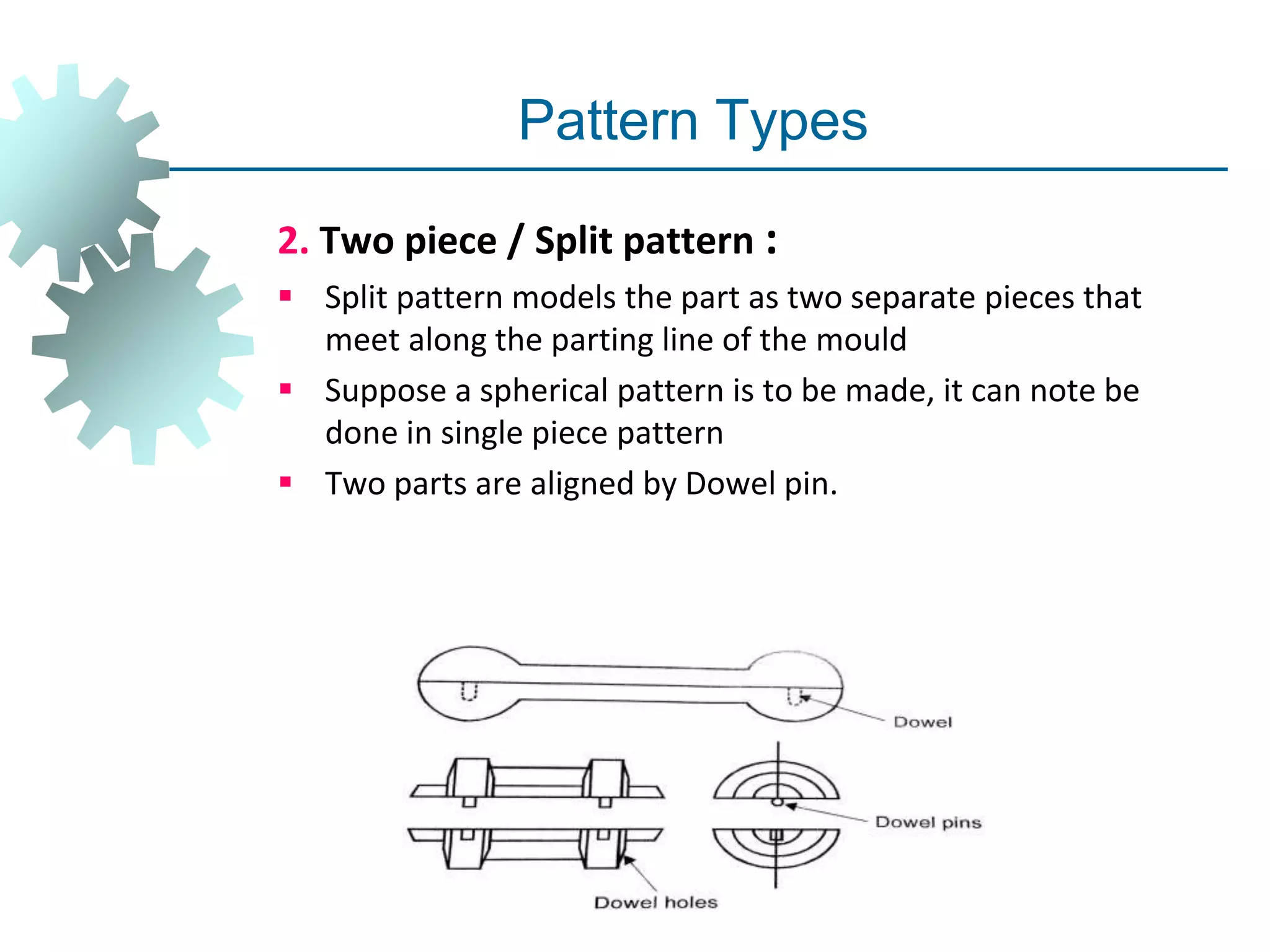 Pattern Types

2. Two piece / Split pattern :

▪ Split pattern models the part as two separate pieces that meet along the parting line of the mould

▪ Suppose a spherical pattern is to be made, it can note be done in single piece pattern

▪ Two parts are aligned by Dowel pin.

Dowel

Dowel pins

Dowel holes