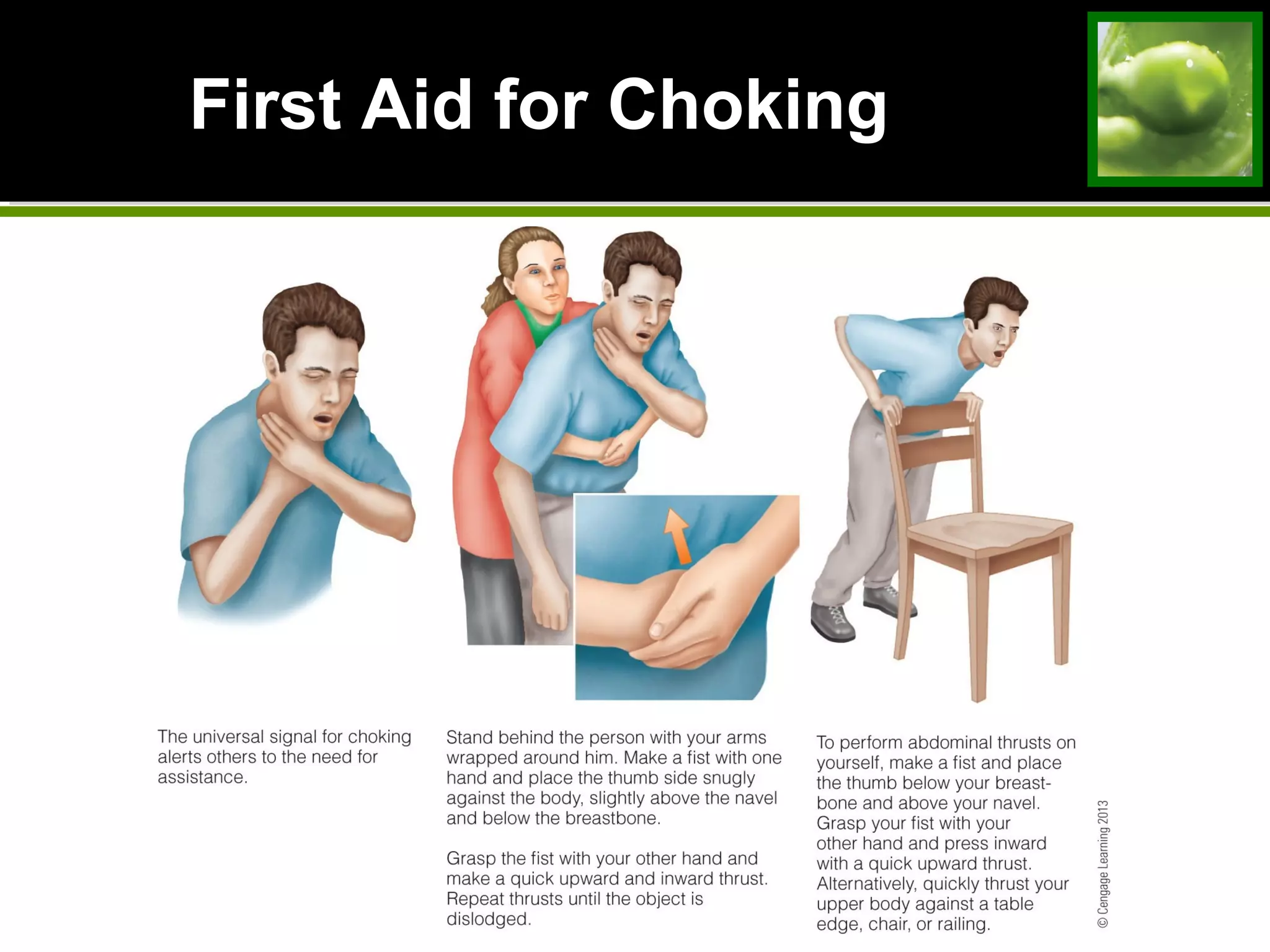 First Aid for Choking

The universal signal for choking alerts others to the need for assistance.

Stand behind the person with your arms wrapped around him. Make a fist with one hand and place the thumb side snugly against the body, slightly above the navel and below the breastbone.

Grasp the fist with your other hand and make a quick upward and inward thrust. Repeat thrusts until the object is dislodged.

To perform abdominal thrusts on yourself, make a fist and place the thumb below your breastbone and above your navel. Grasp your fist with your other hand and press inward with a quick upward thrust. Alternatively, quickly thrust your upper body against a table edge, chair, or railing.

© Cengage Learning 2013