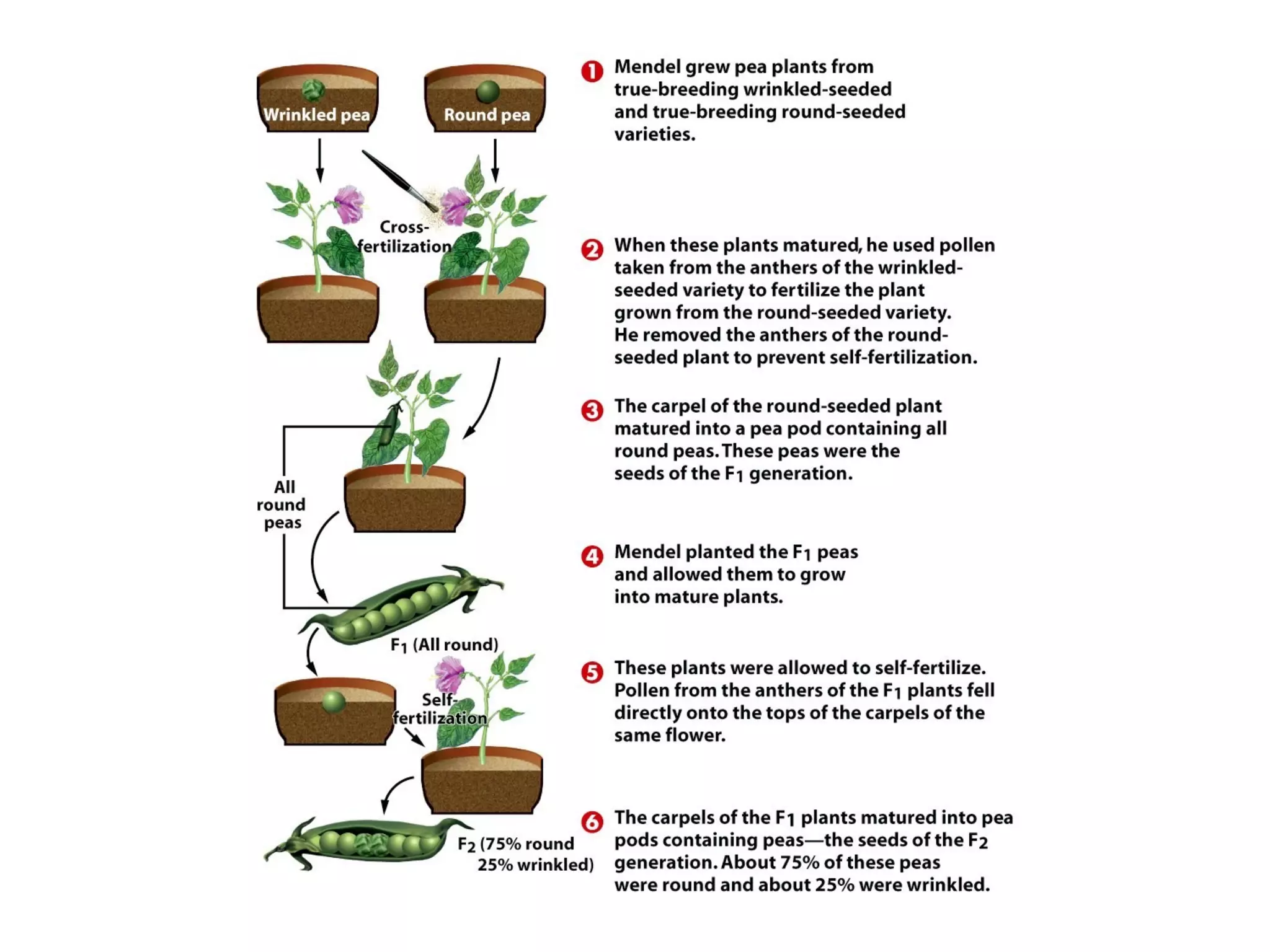 Wrinkled pea

Round pea

Cross-fertilization

All round peas

$F_1$ (All round)

Self-fertilization

$F_2$ (75% round 25% wrinkled)

1 Mendel grew pea plants from true-breeding wrinkled-seeded and true-breeding round-seeded varieties.

2 When these plants matured, he used pollen taken from the anthers of the wrinkled-seeded variety to fertilize the plant grown from the round-seeded variety. He removed the anthers of the round-seeded plant to prevent self-fertilization.

3 The carpel of the round-seeded plant matured into a pea pod containing all round peas. These peas were the seeds of the $F_1$ generation.

4 Mendel planted the $F_1$ peas and allowed them to grow into mature plants.

5 These plants were allowed to self-fertilize. Pollen from the anthers of the $F_1$ plants fell directly onto the tops of the carpels of the same flower.

6 The carpels of the $F_1$ plants matured into pea pods containing peas—the seeds of the $F_2$ generation. About 75% of these peas were round and about 25% were wrinkled.