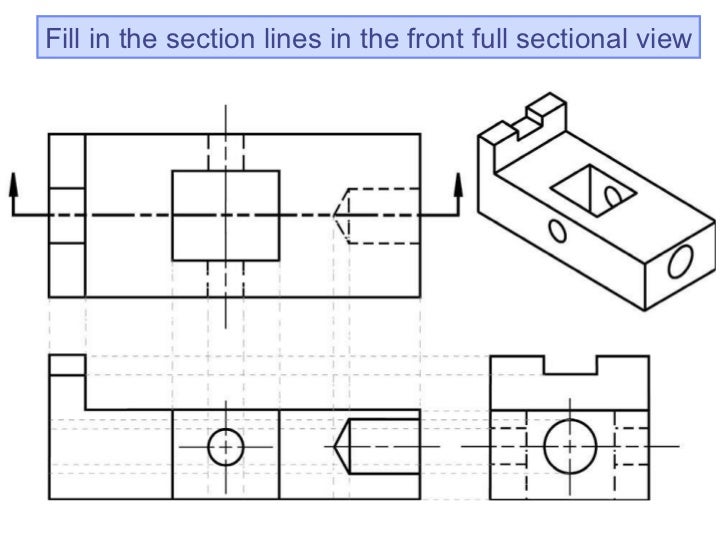 Fill in the section lines in the front full sectional view