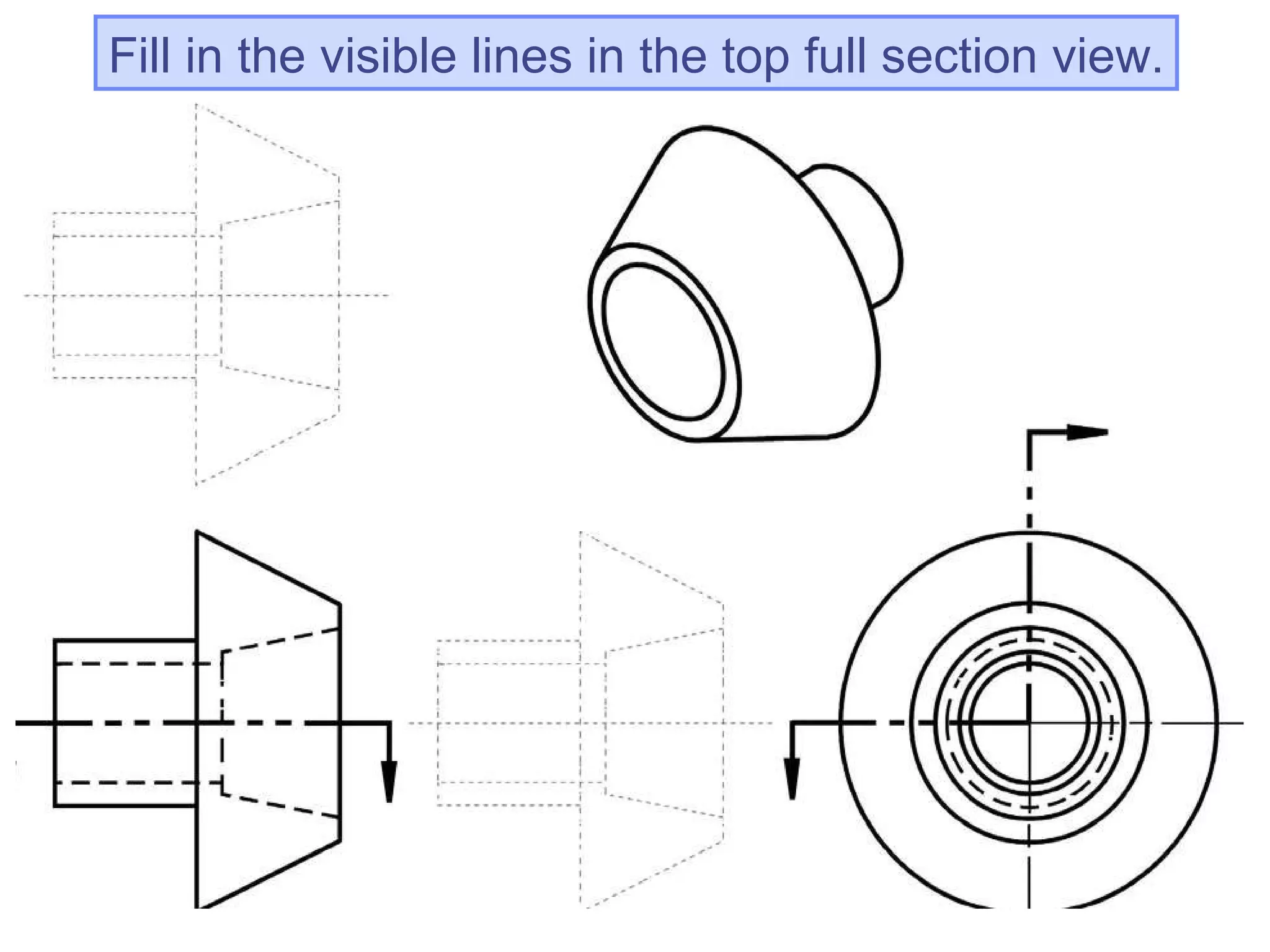 Fill in the visible lines in the top full section view.