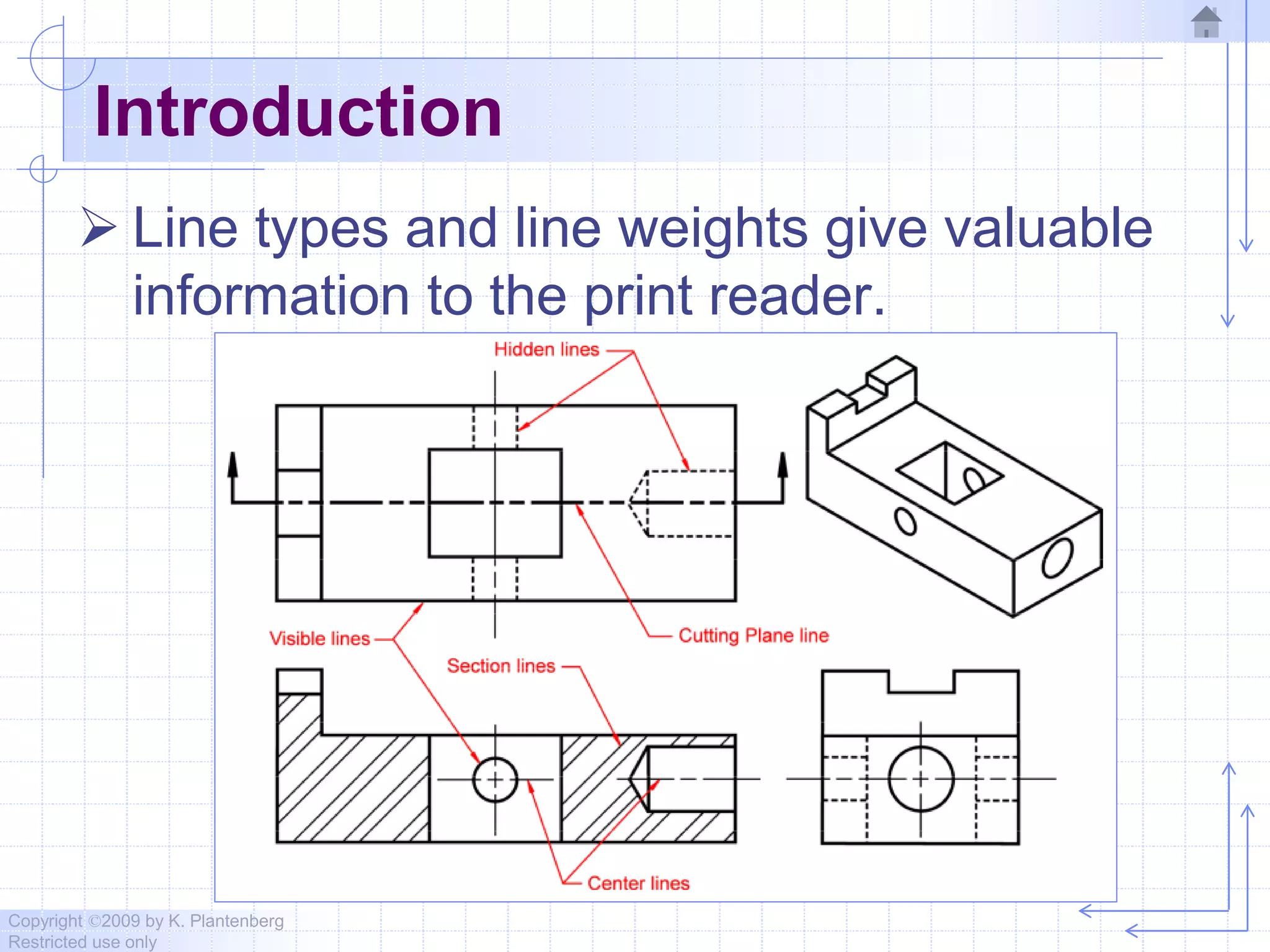 Introduction

➢ Line types and line weights give valuable information to the print reader.

Hidden lines

Visible lines

Cutting Plane line

Section lines

Center lines

Copyright ©2009 by K. Plantenberg
Restricted use only