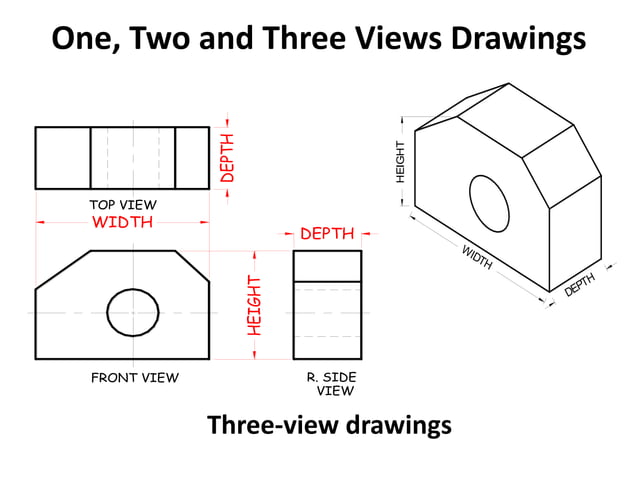 One, Two and Three Views Drawings

DEPTH

TOP VIEW

WIDTH

DEPTH

HEIGHT

FRONT VIEW

R. SIDE VIEW

HEIGHT

WIDTH

DEPTH

Three-view drawings