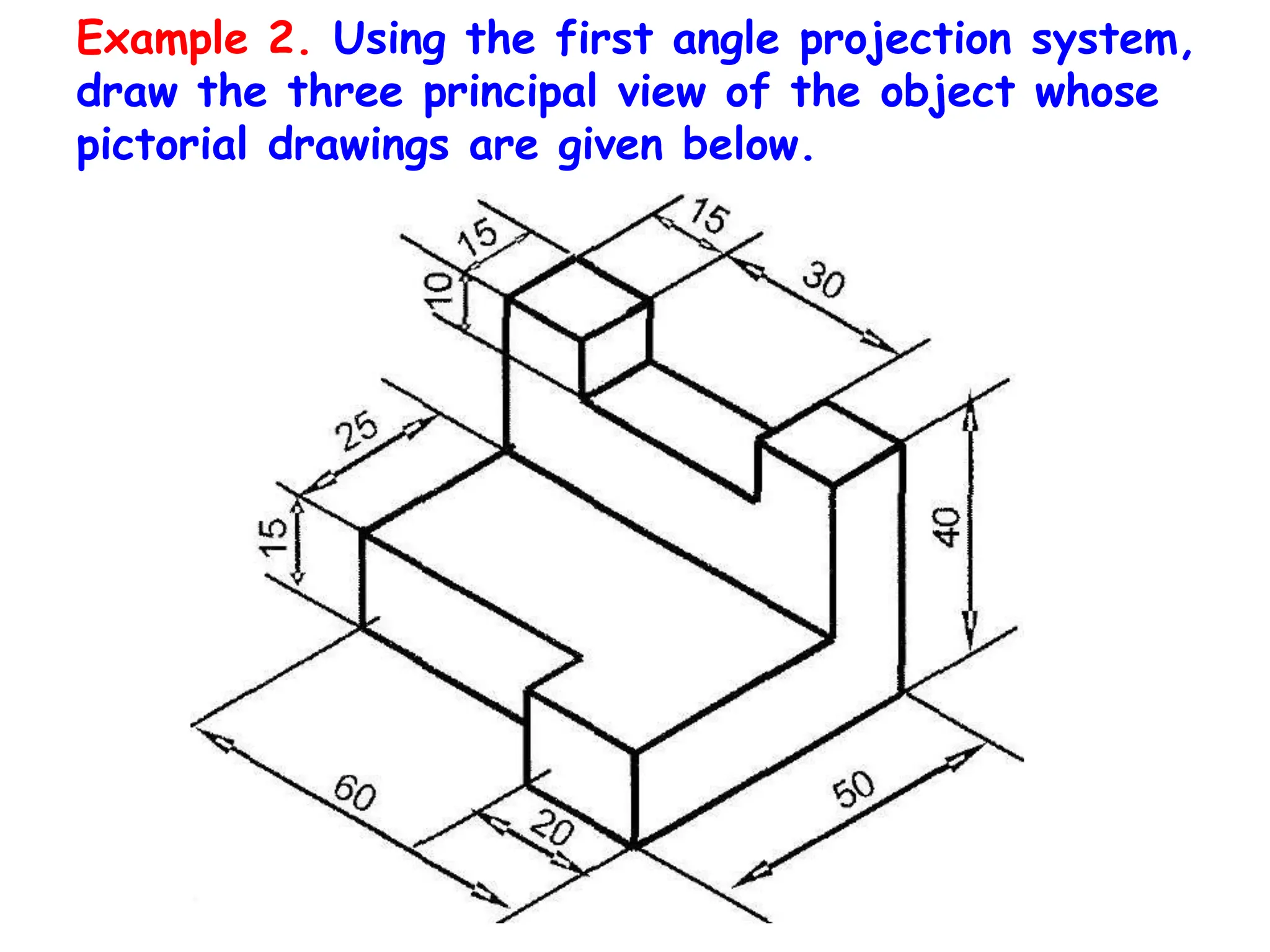 Example 2. Using the first angle projection system, draw the three principal view of the object whose pictorial drawings are given below.

15
15
10
30
25
15
40
60
20
50