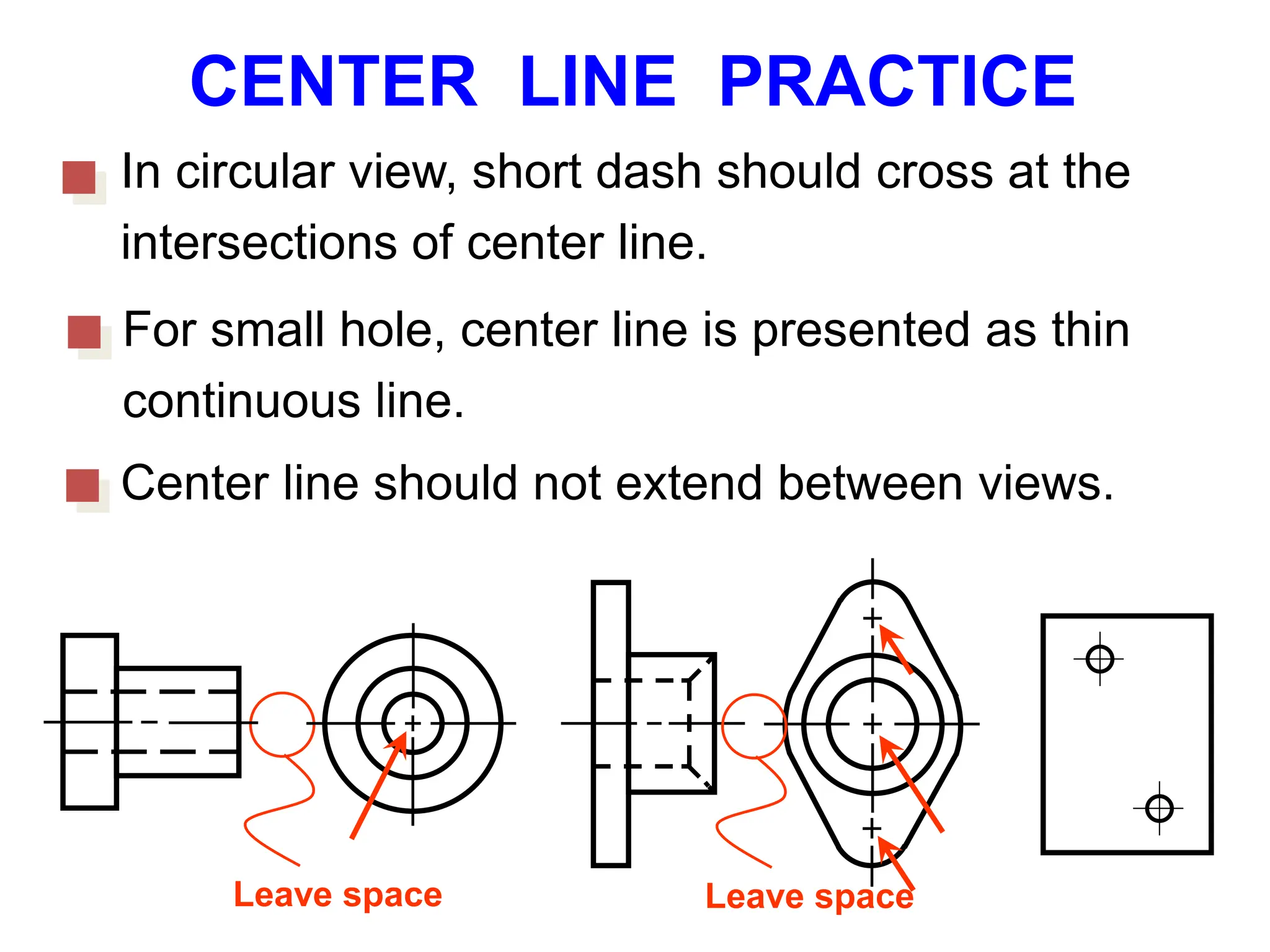 CENTER LINE PRACTICE

In circular view, short dash should cross at the intersections of center line.

For small hole, center line is presented as thin continuous line.

Center line should not extend between views.

Leave space

Leave space