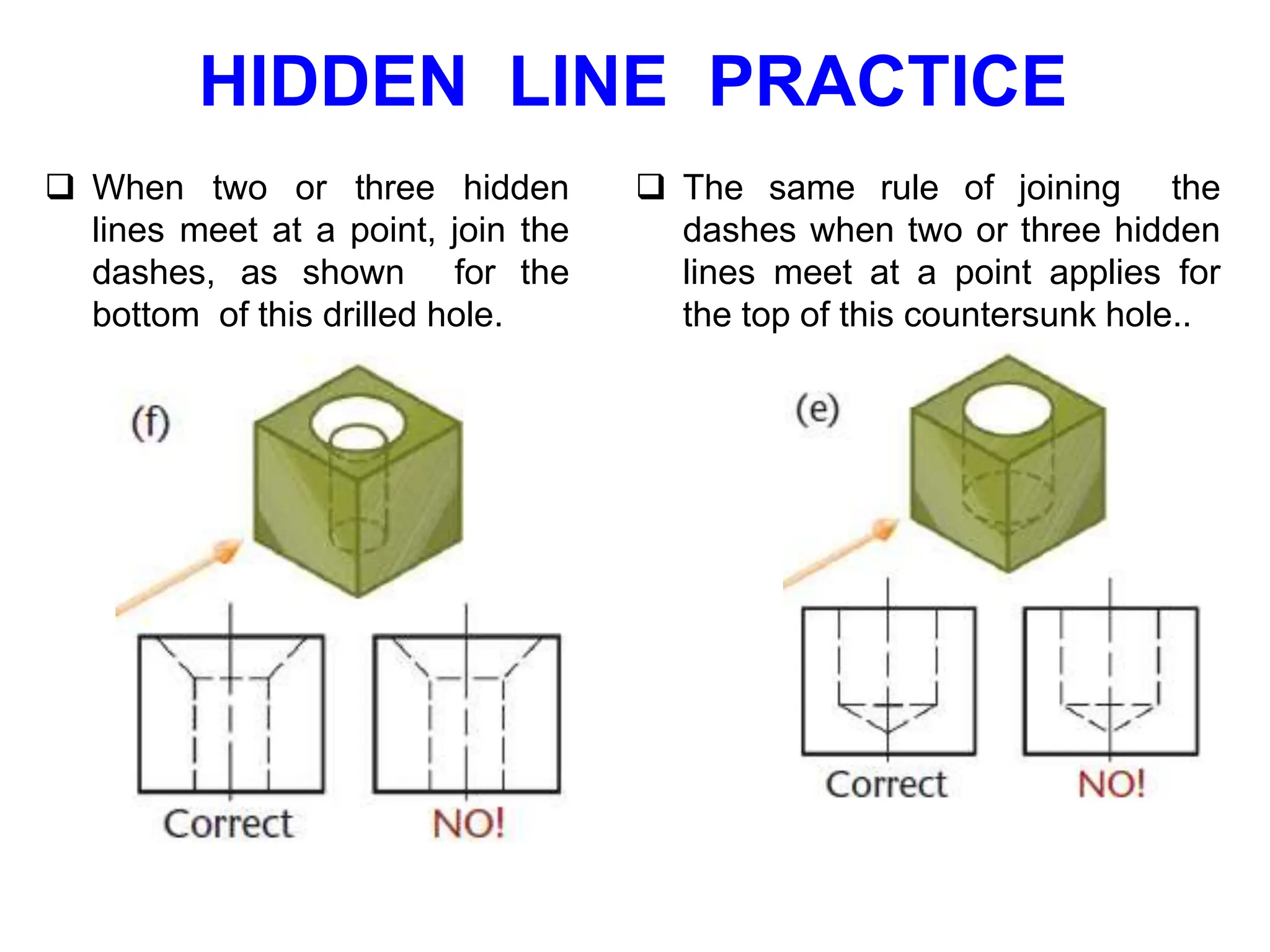 HIDDEN LINE PRACTICE

❑ When two or three hidden lines meet at a point, join the dashes, as shown for the bottom of this drilled hole.

(f)

Correct

NO!

❑ The same rule of joining the dashes when two or three hidden lines meet at a point applies for the top of this countersunk hole..

(e)

Correct

NO!