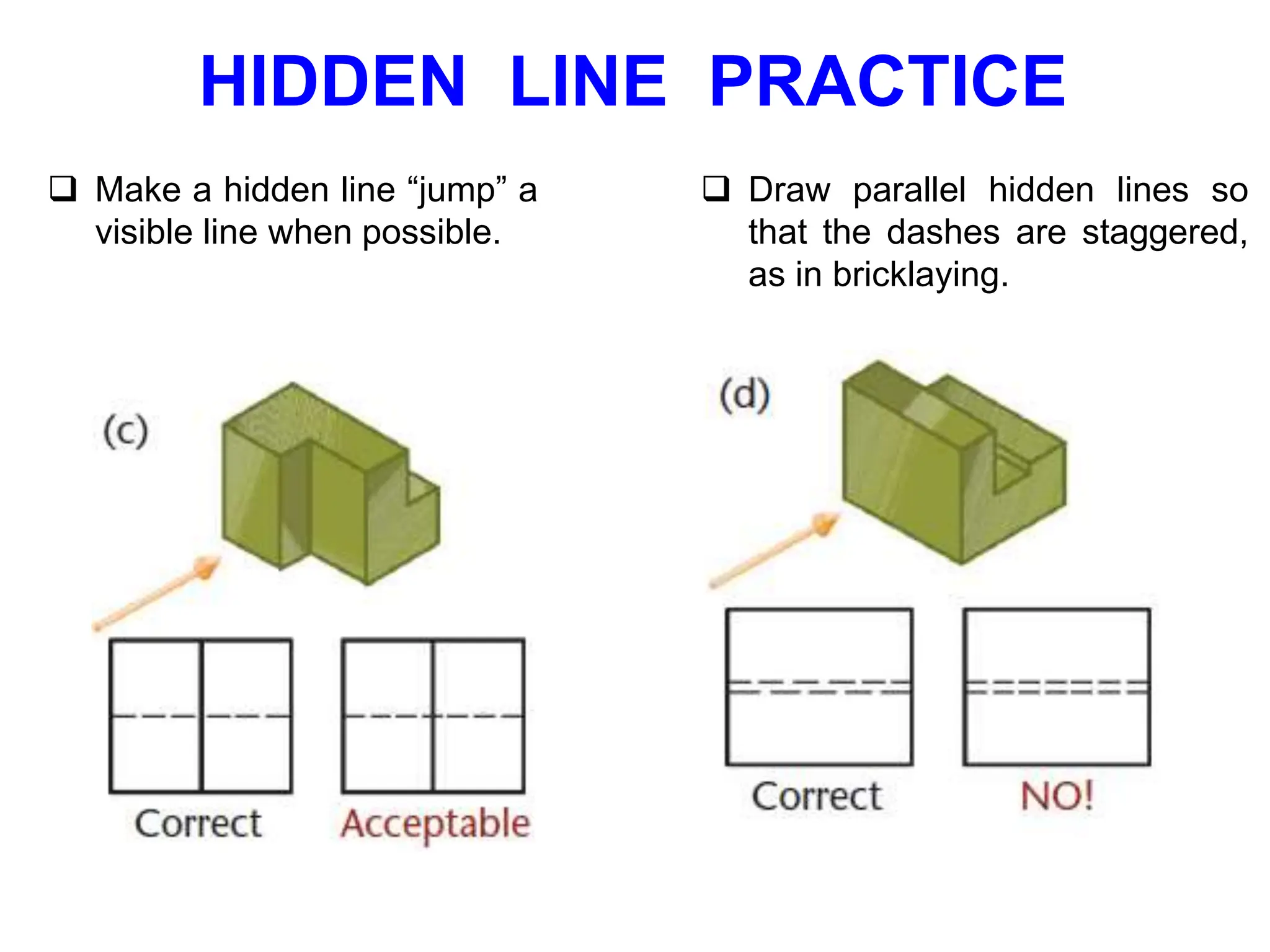 HIDDEN LINE PRACTICE

❑ Make a hidden line “jump” a visible line when possible.

(c)

Correct

Acceptable

❑ Draw parallel hidden lines so that the dashes are staggered, as in bricklaying.

(d)

Correct

NO!