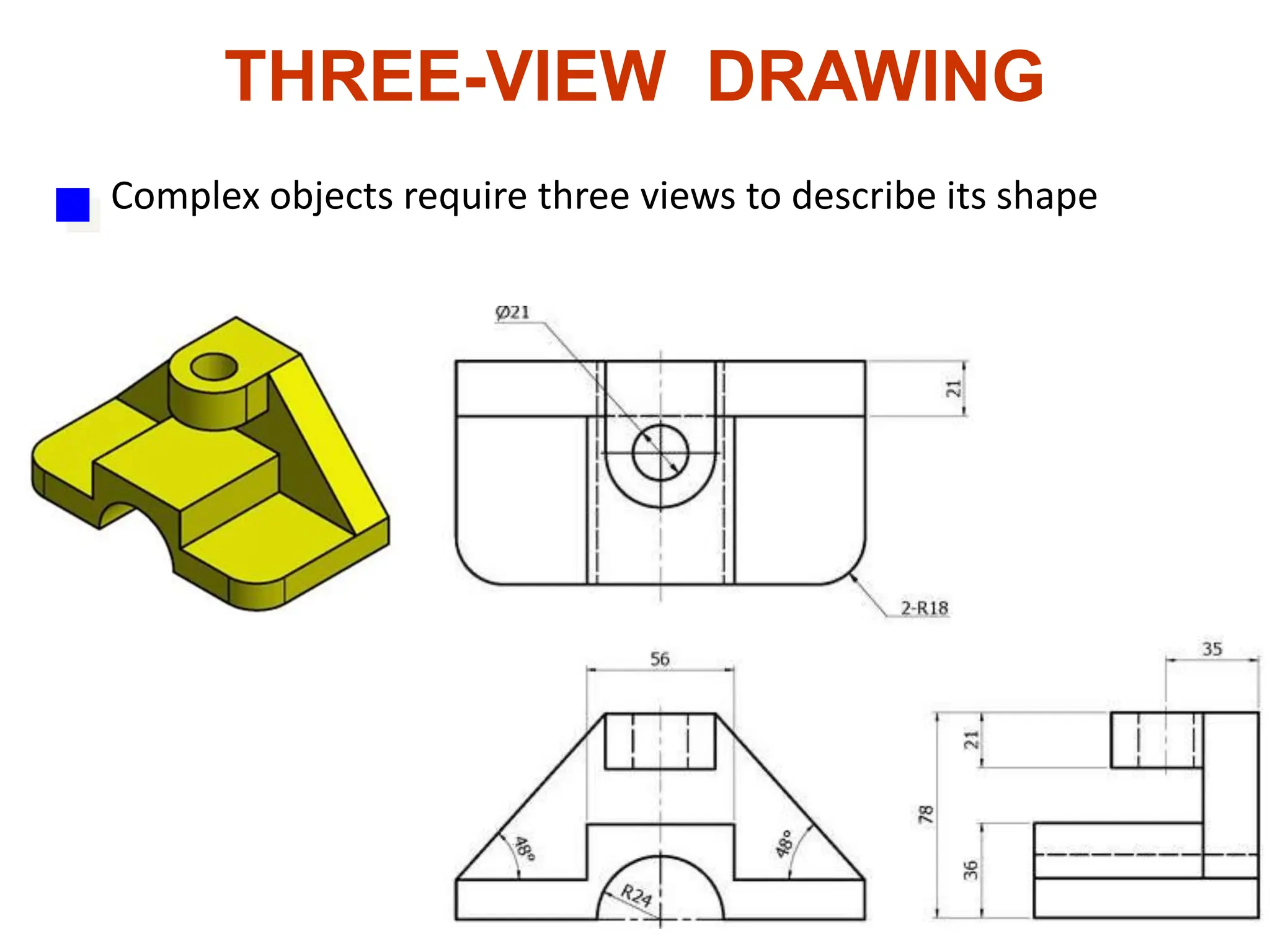 THREE-VIEW DRAWING

Complex objects require three views to describe its shape

Ø21

21

2-R18

56

48°

48°

R24

35

21

78

36