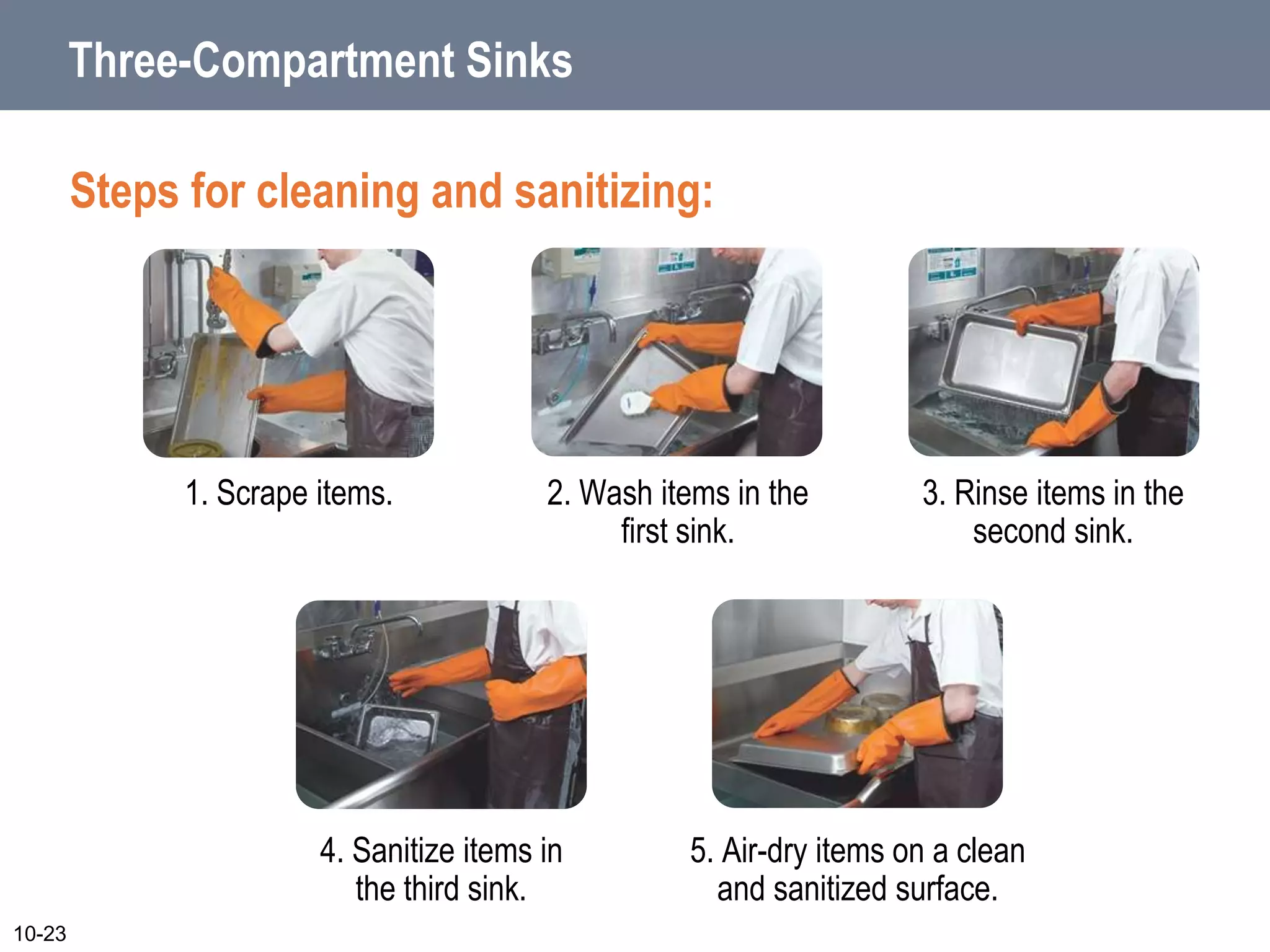 Three-Compartment Sinks

Steps for cleaning and sanitizing:

1. Scrape items.

2. Wash items in the first sink.

3. Rinse items in the second sink.

4. Sanitize items in the third sink.

5. Air-dry items on a clean and sanitized surface.

10-23