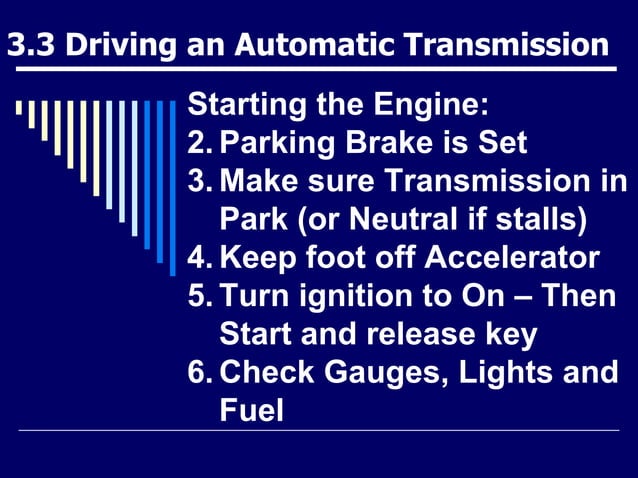 3.3 Driving an Automatic Transmission

Starting the Engine:
2. Parking Brake is Set
3. Make sure Transmission in Park (or Neutral if stalls)
4. Keep foot off Accelerator
5. Turn ignition to On – Then Start and release key
6. Check Gauges, Lights and Fuel