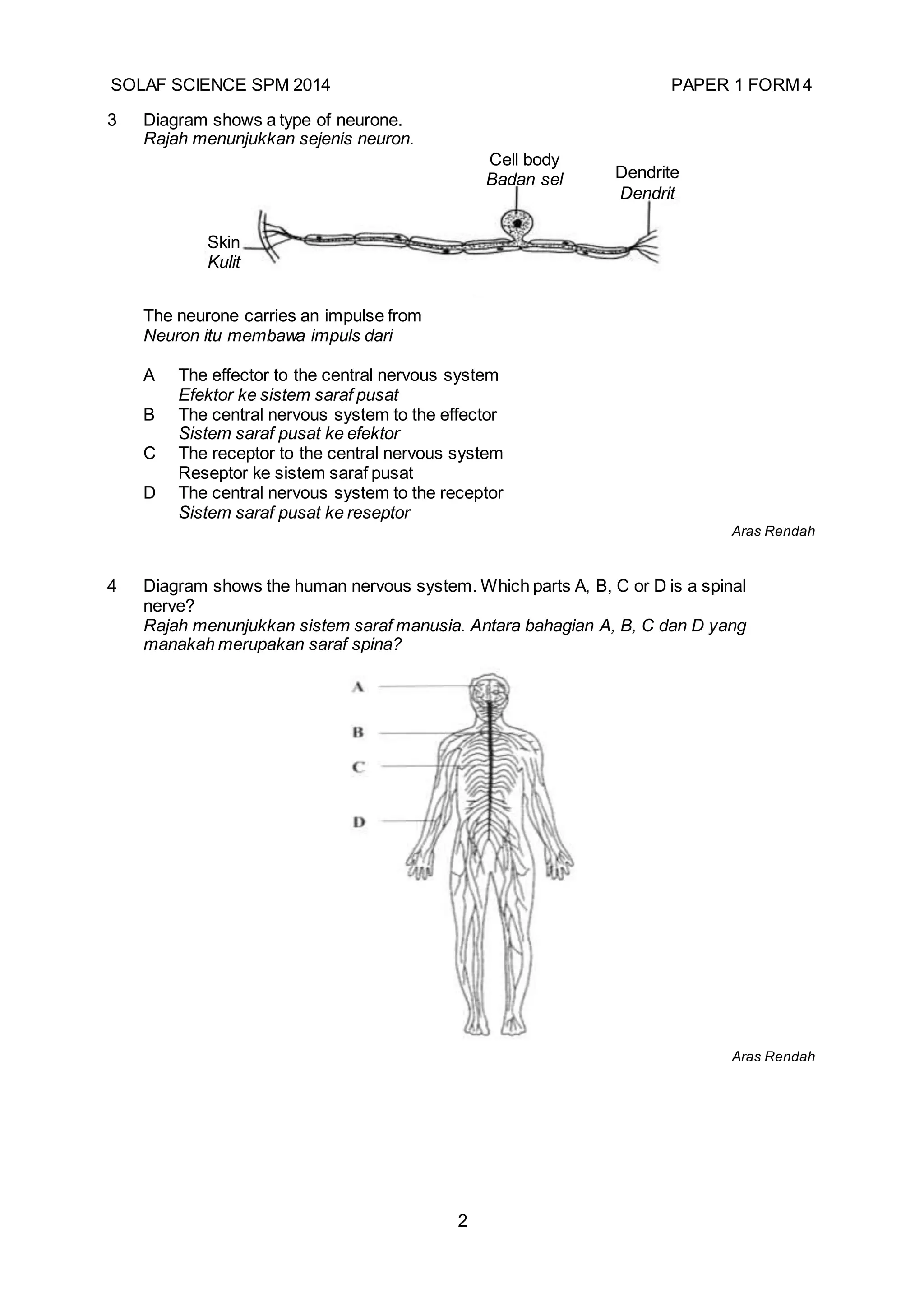 SOLAF SCIENCE SPM 2014

PAPER 1 FORM 4

3 Diagram shows a type of neurone.
Rajah menunjukkan sejenis neuron.

Cell body
Badan sel

Dendrite
Dendrit

Skin
Kulit

The neurone carries an impulse from
Neuron itu membawa impuls dari

A The effector to the central nervous system
Efektor ke sistem saraf pusat
B The central nervous system to the effector
Sistem saraf pusat ke efektor
C The receptor to the central nervous system
Reseptor ke sistem saraf pusat
D The central nervous system to the receptor
Sistem saraf pusat ke reseptor

Aras Rendah

4 Diagram shows the human nervous system. Which parts A, B, C or D is a spinal nerve?
Rajah menunjukkan sistem saraf manusia. Antara bahagian A, B, C dan D yang manakah merupakan saraf spina?

A

B

C

D

Aras Rendah

2