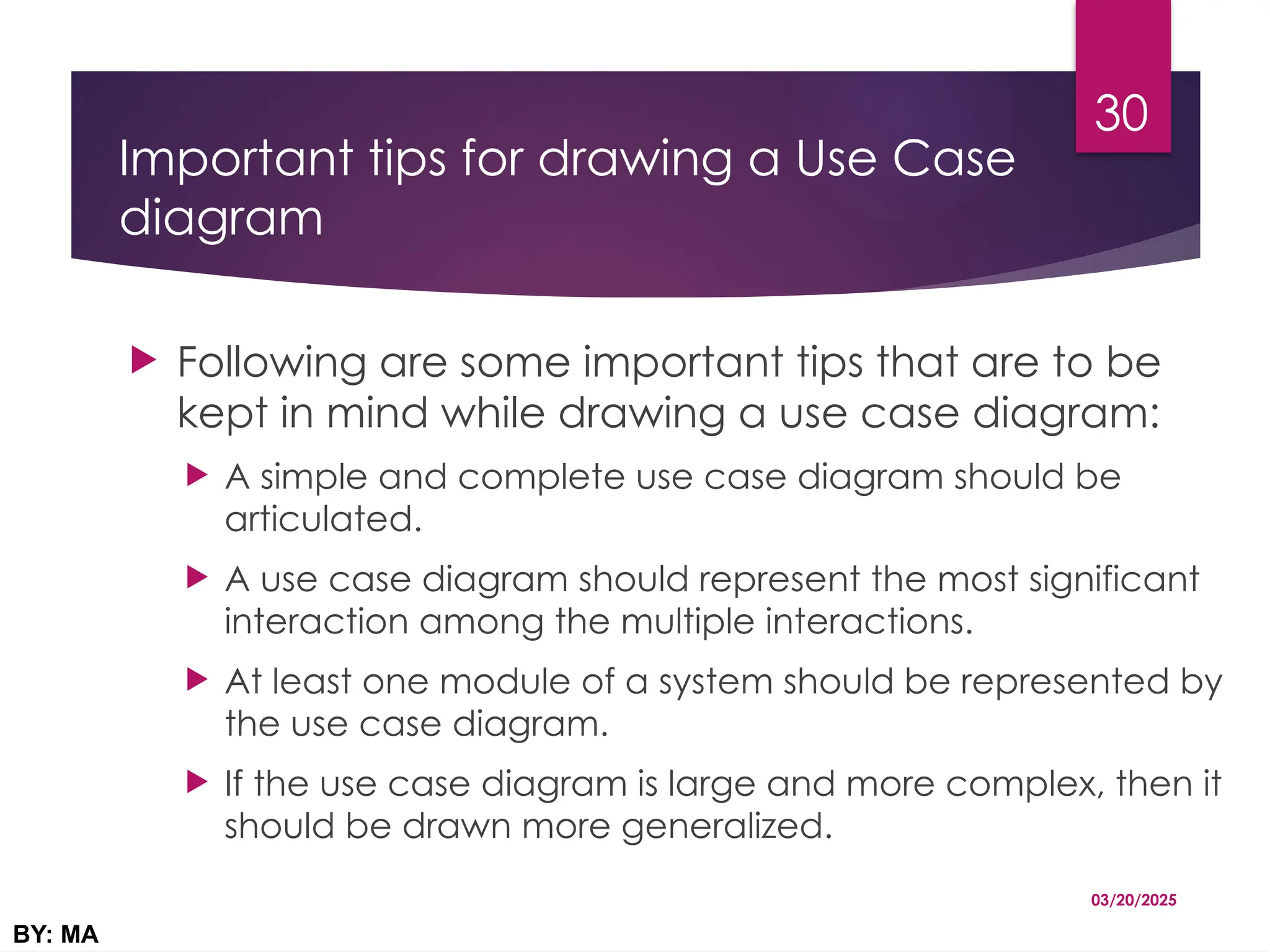 30

Important tips for drawing a Use Case diagram

Following are some important tips that are to be kept in mind while drawing a use case diagram:

A simple and complete use case diagram should be articulated.

A use case diagram should represent the most significant interaction among the multiple interactions.

At least one module of a system should be represented by the use case diagram.

If the use case diagram is large and more complex, then it should be drawn more generalized.

03/20/2025

BY: MA