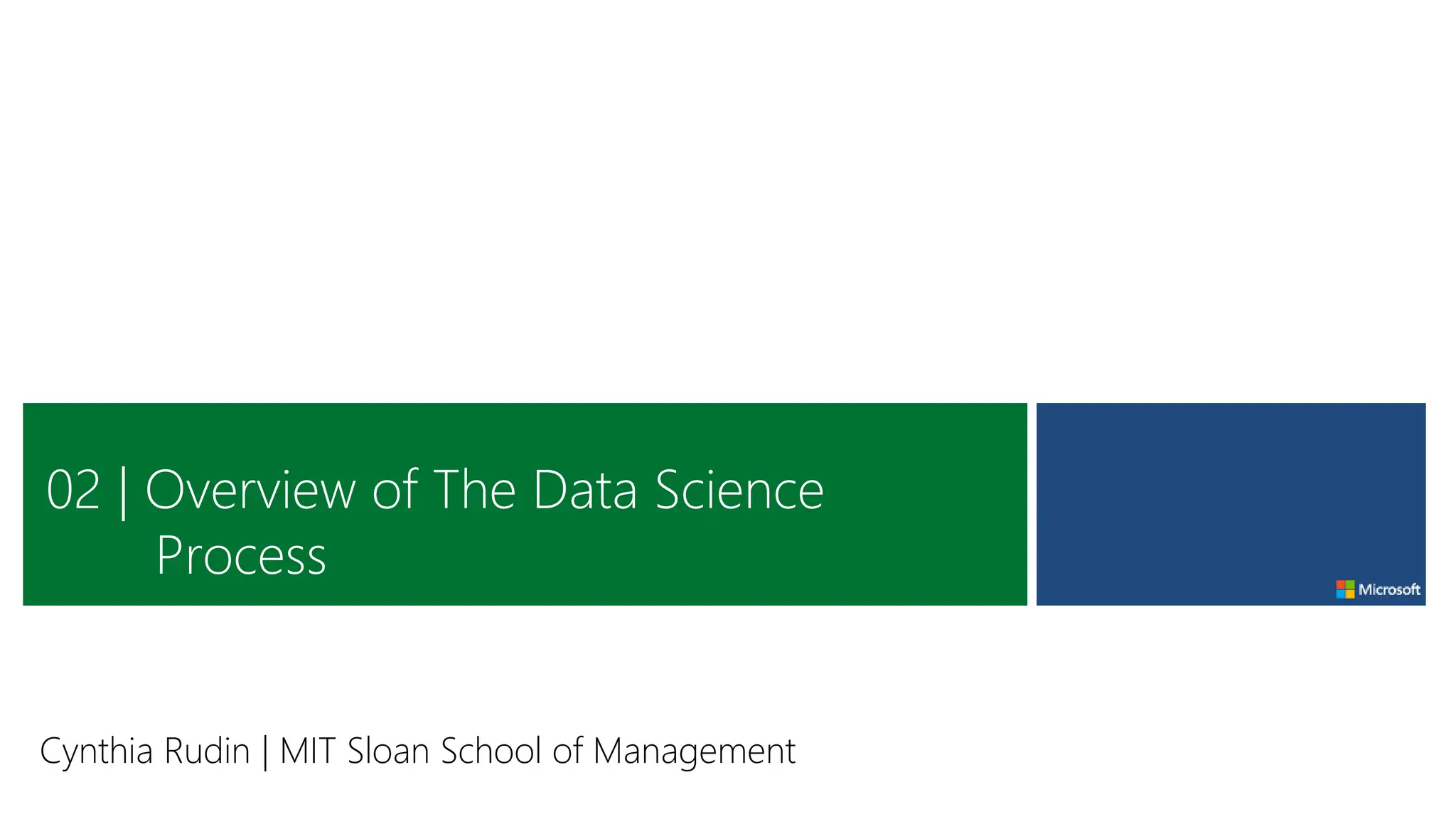 02 | Overview of The Data Science Process

Microsoft

Cynthia Rudin | MIT Sloan School of Management