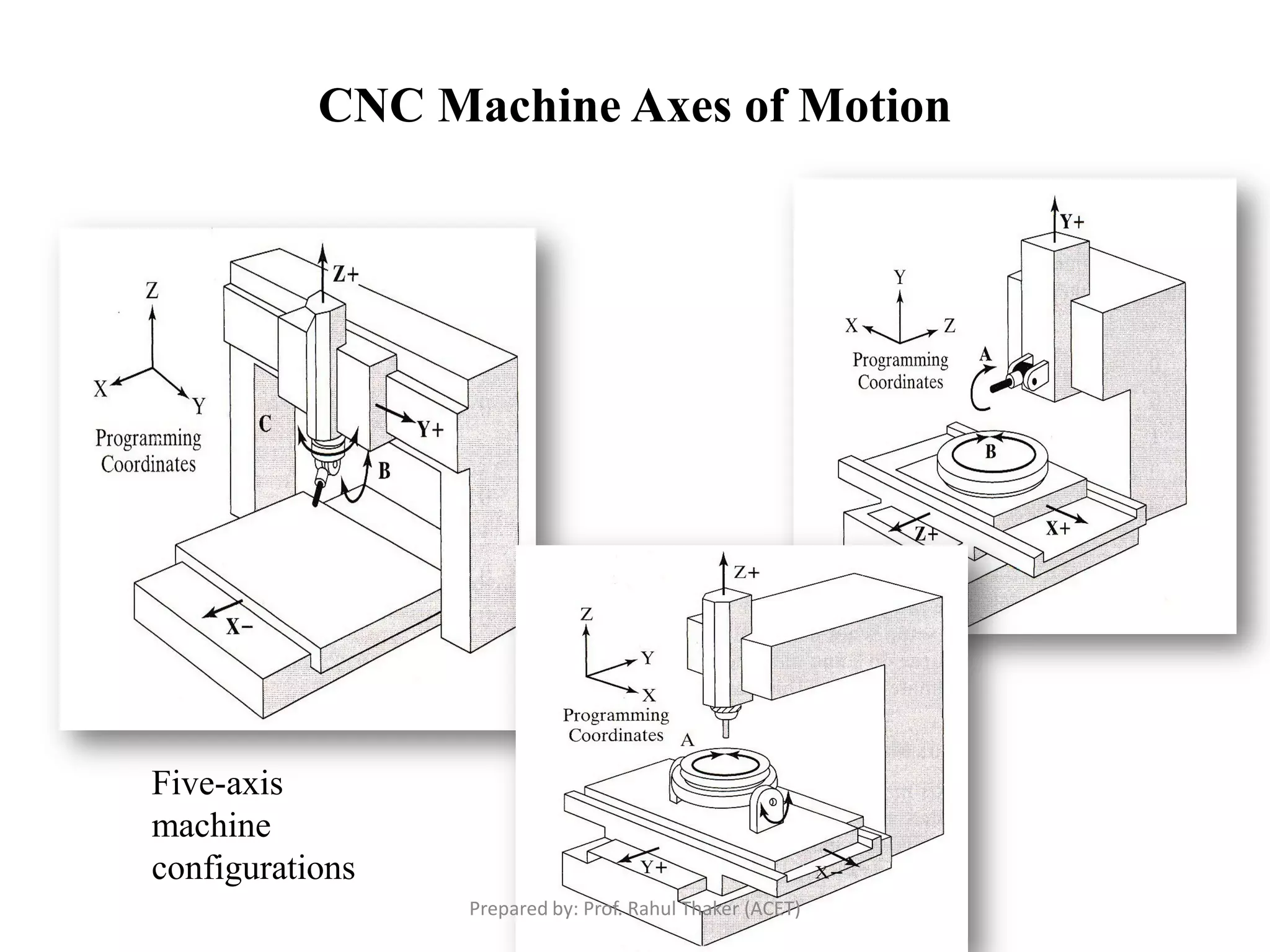 CNC Machine Axes of Motion

Z
X
Y
Programming Coordinates
Z+
C
Y+
B
X−

Y+
Y
X
Z
Programming Coordinates
A
B
Z+
X+

Z+
Z
Y
X
Programming Coordinates
A
Y+
X−

Five-axis machine configurations

Prepared by: Prof. Rahul Thaker (ACET)