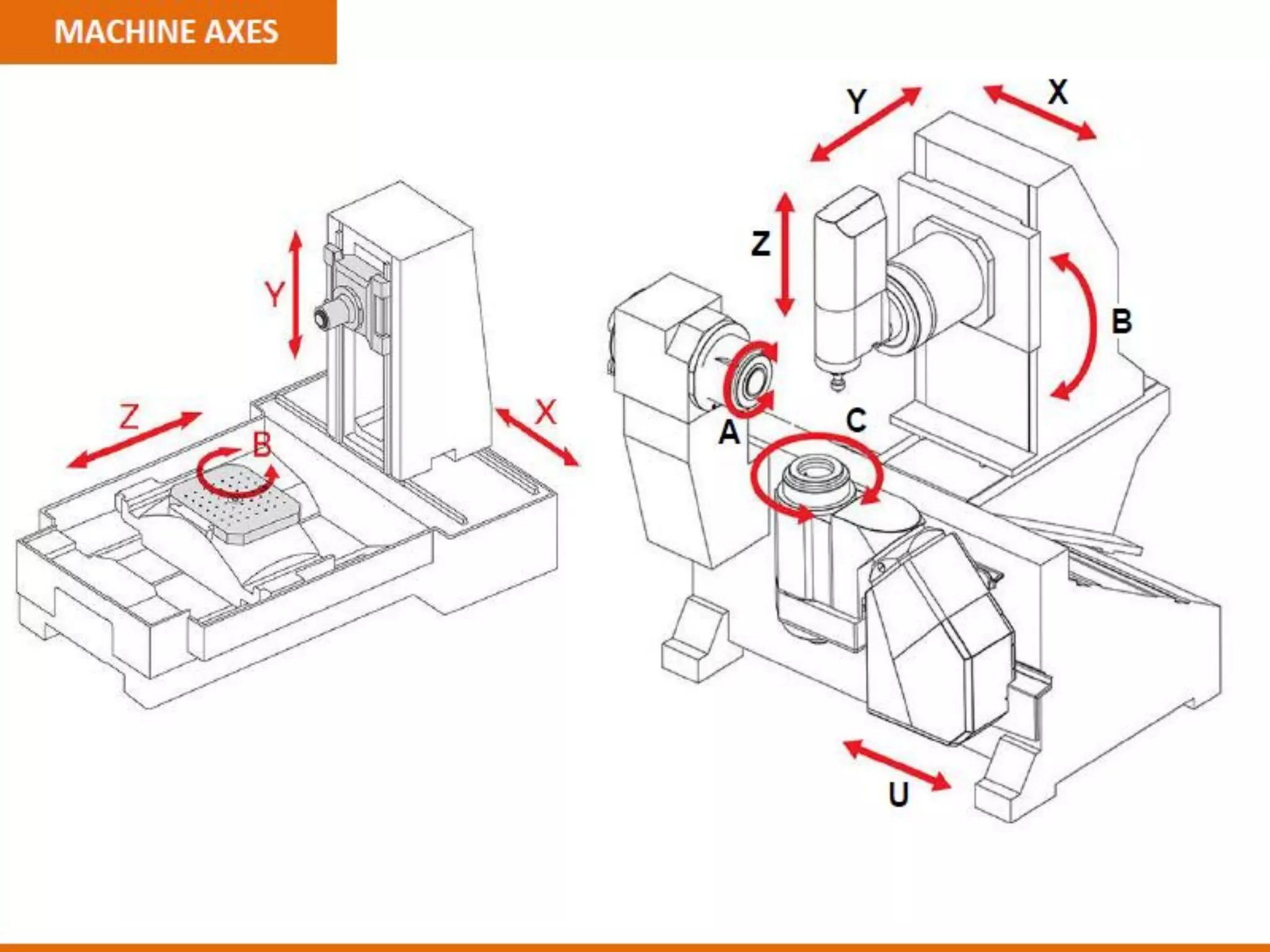 MACHINE AXES

Y

Z

B

X

Y

X

Z

B

A

C

U