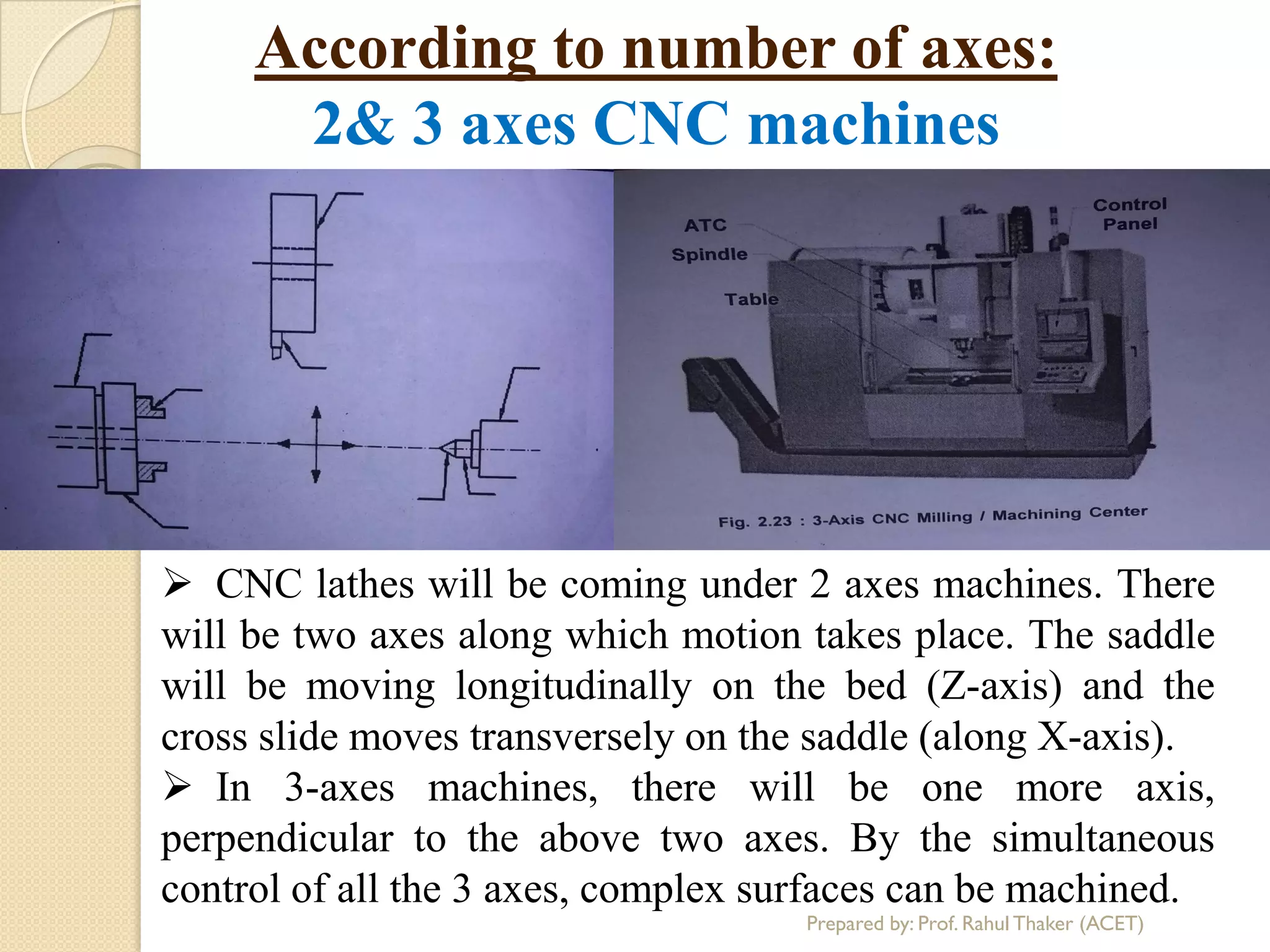 According to number of axes:
2& 3 axes CNC machines

ATC
Spindle
Table
Control Panel

Fig. 2.23 : 3-Axis CNC Milling / Machining Center

➢ CNC lathes will be coming under 2 axes machines. There will be two axes along which motion takes place. The saddle will be moving longitudinally on the bed (Z-axis) and the cross slide moves transversely on the saddle (along X-axis).
➢ In 3-axes machines, there will be one more axis, perpendicular to the above two axes. By the simultaneous control of all the 3 axes, complex surfaces can be machined.

Prepared by: Prof. Rahul Thaker (ACET)