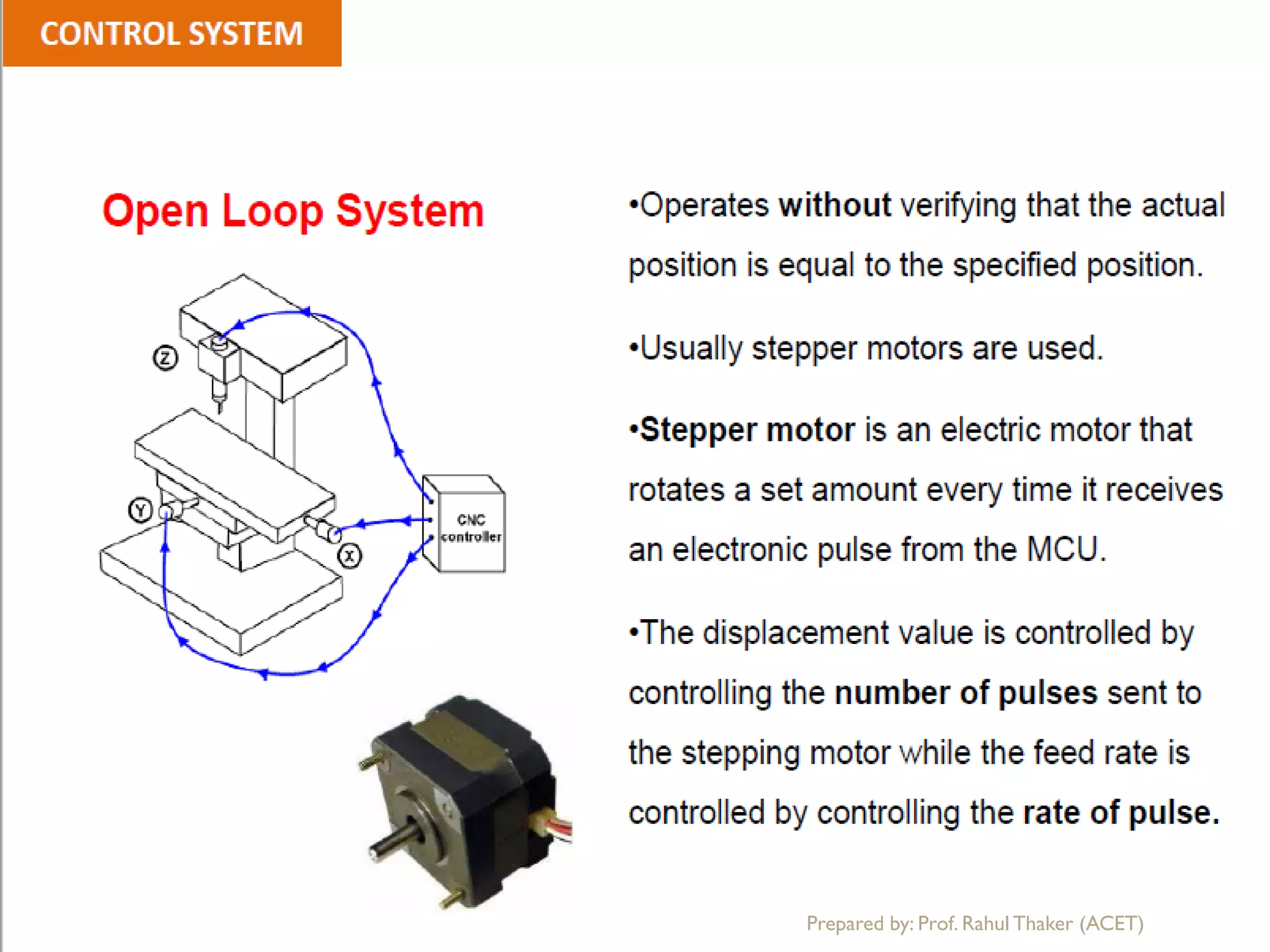 CONTROL SYSTEM

Open Loop System

Z

Y

X

CNC controller

•Operates without verifying that the actual position is equal to the specified position.

•Usually stepper motors are used.

•Stepper motor is an electric motor that rotates a set amount every time it receives an electronic pulse from the MCU.

•The displacement value is controlled by controlling the number of pulses sent to the stepping motor while the feed rate is controlled by controlling the rate of pulse.

Prepared by: Prof. Rahul Thaker (ACET)