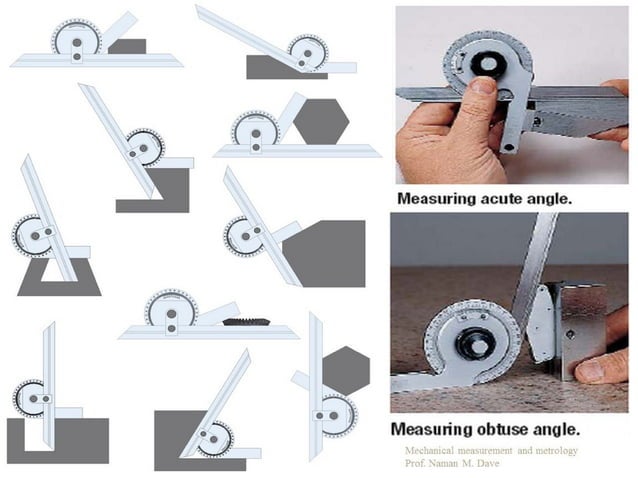 Measuring acute angle.

Measuring obtuse angle.

Mechanical measurement and metrology
Prof. Naman M. Dave