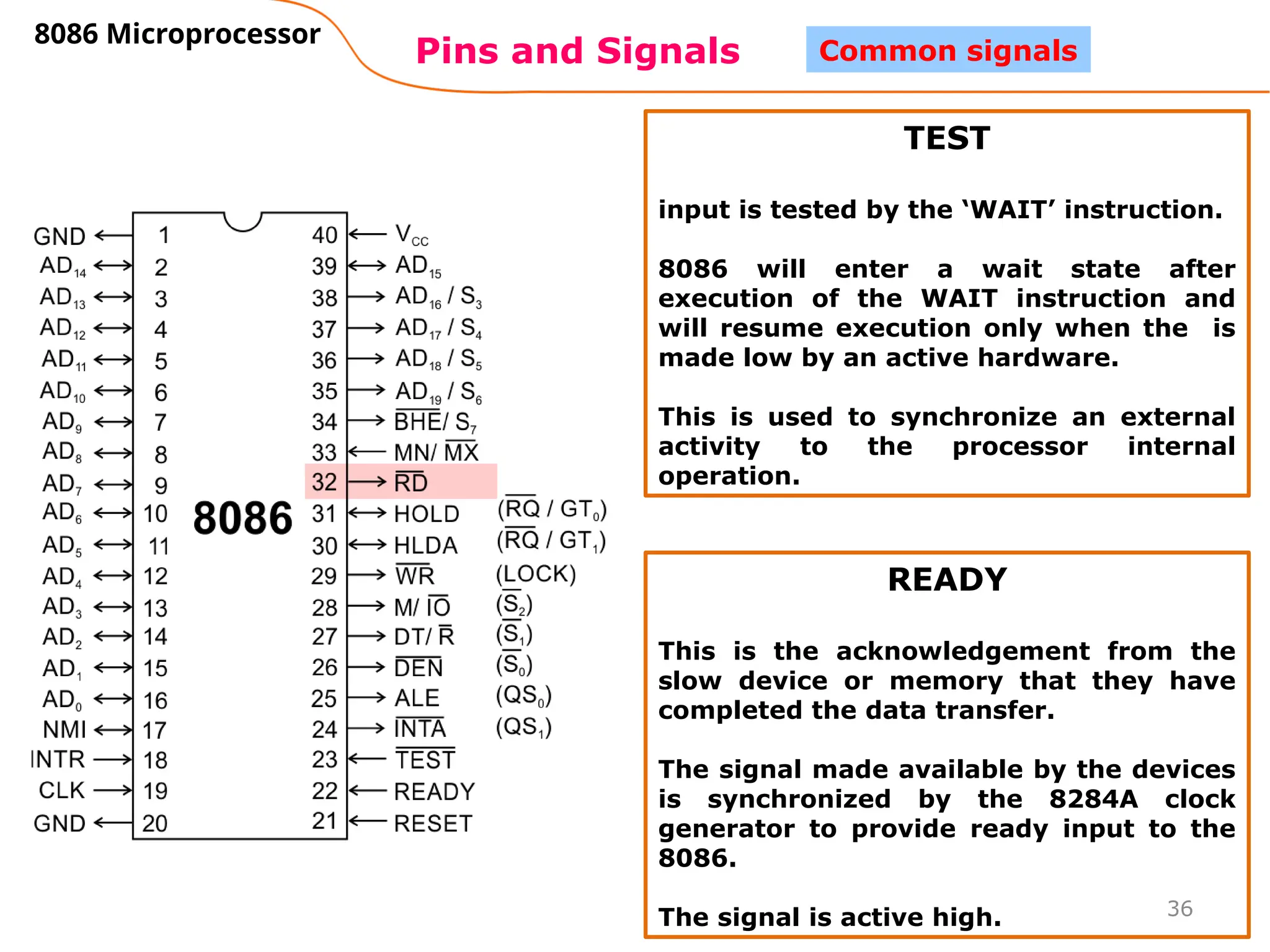 8086 Microprocessor

Pins and Signals

Common signals

GND 1
$AD_{14}$ 2
$AD_{13}$ 3
$AD_{12}$ 4
$AD_{11}$ 5
$AD_{10}$ 6
$AD_{9}$ 7
$AD_{8}$ 8
$AD_{7}$ 9
$AD_{6}$ 10
$AD_{5}$ 11
$AD_{4}$ 12
$AD_{3}$ 13
$AD_{2}$ 14
$AD_{1}$ 15
$AD_{0}$ 16
NMI 17
INTR 18
CLK 19
GND 20

8086

40 $V_{CC}$
39 $AD_{15}$
38 $AD_{16}$ / $S_3$
37 $AD_{17}$ / $S_4$
36 $AD_{18}$ / $S_5$
35 $AD_{19}$ / $S_6$
34 $\overline{BHE}$/ $S_7$
33 MN/ $\overline{MX}$
32 $\overline{RD}$
31 HOLD ($\overline{RQ}$ / $GT_0$)
30 HLDA ($\overline{RQ}$ / $GT_1$)
29 $\overline{WR}$ ($\overline{LOCK}$)
28 M/ $\overline{IO}$ ($\overline{S_2}$)
27 DT/ $\overline{R}$ ($\overline{S_1}$)
26 $\overline{DEN}$ ($\overline{S_0}$)
25 ALE ($QS_0$)
24 $\overline{INTA}$ ($QS_1$)
23 $\overline{TEST}$
22 READY
21 RESET

TEST

input is tested by the ‘WAIT’ instruction.

8086 will enter a wait state after execution of the WAIT instruction and will resume execution only when the is made low by an active hardware.

This is used to synchronize an external activity to the processor internal operation.

READY

This is the acknowledgement from the slow device or memory that they have completed the data transfer.

The signal made available by the devices is synchronized by the 8284A clock generator to provide ready input to the 8086.

The signal is active high.

36