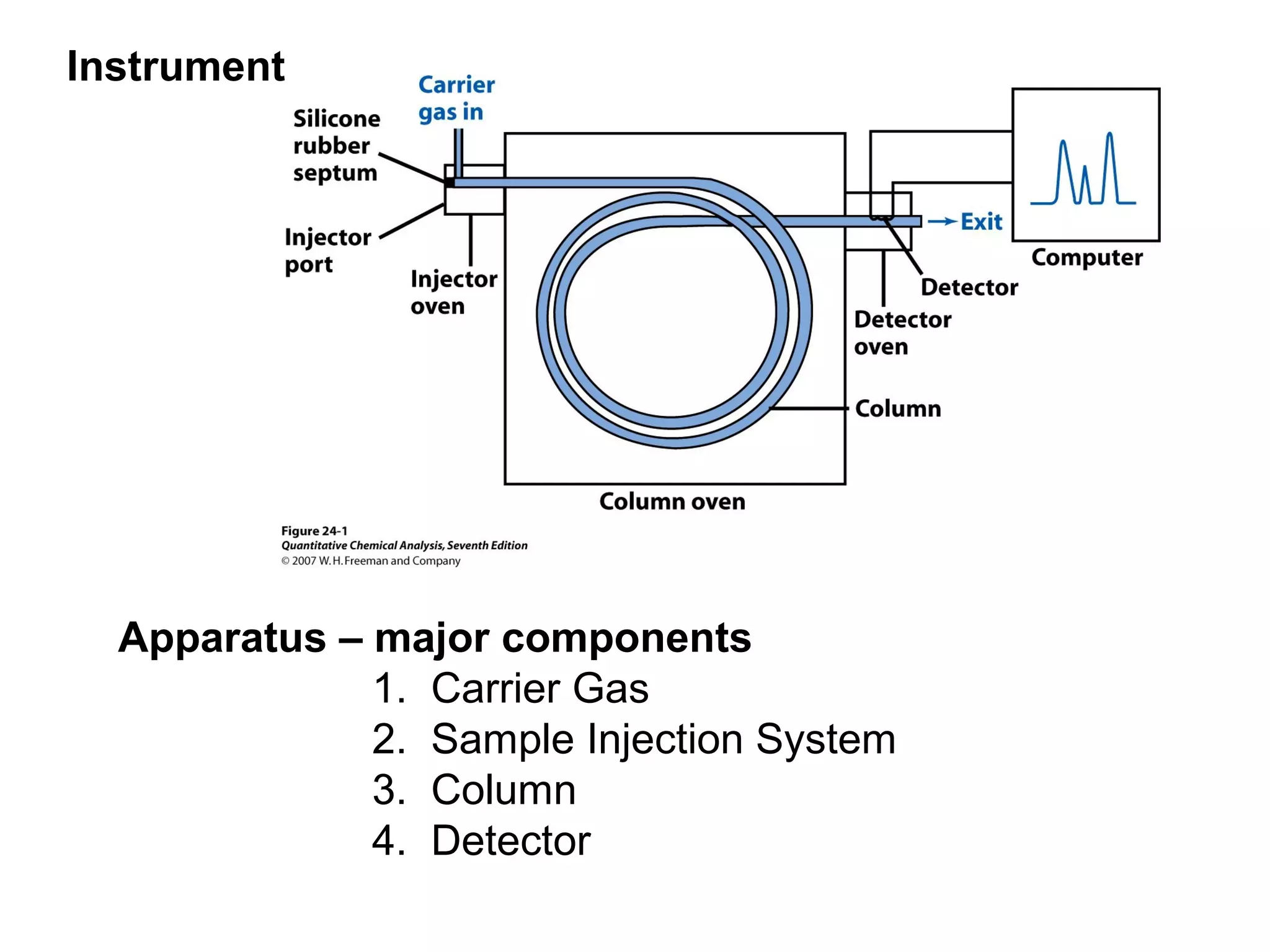 Instrument

Carrier gas in

Silicone rubber septum

Injector port

Injector oven

Exit

Computer

Detector

Detector oven

Column

Column oven

Figure 24-1
Quantitative Chemical Analysis, Seventh Edition
© 2007 W. H. Freeman and Company

Apparatus – major components
1. Carrier Gas
2. Sample Injection System
3. Column
4. Detector