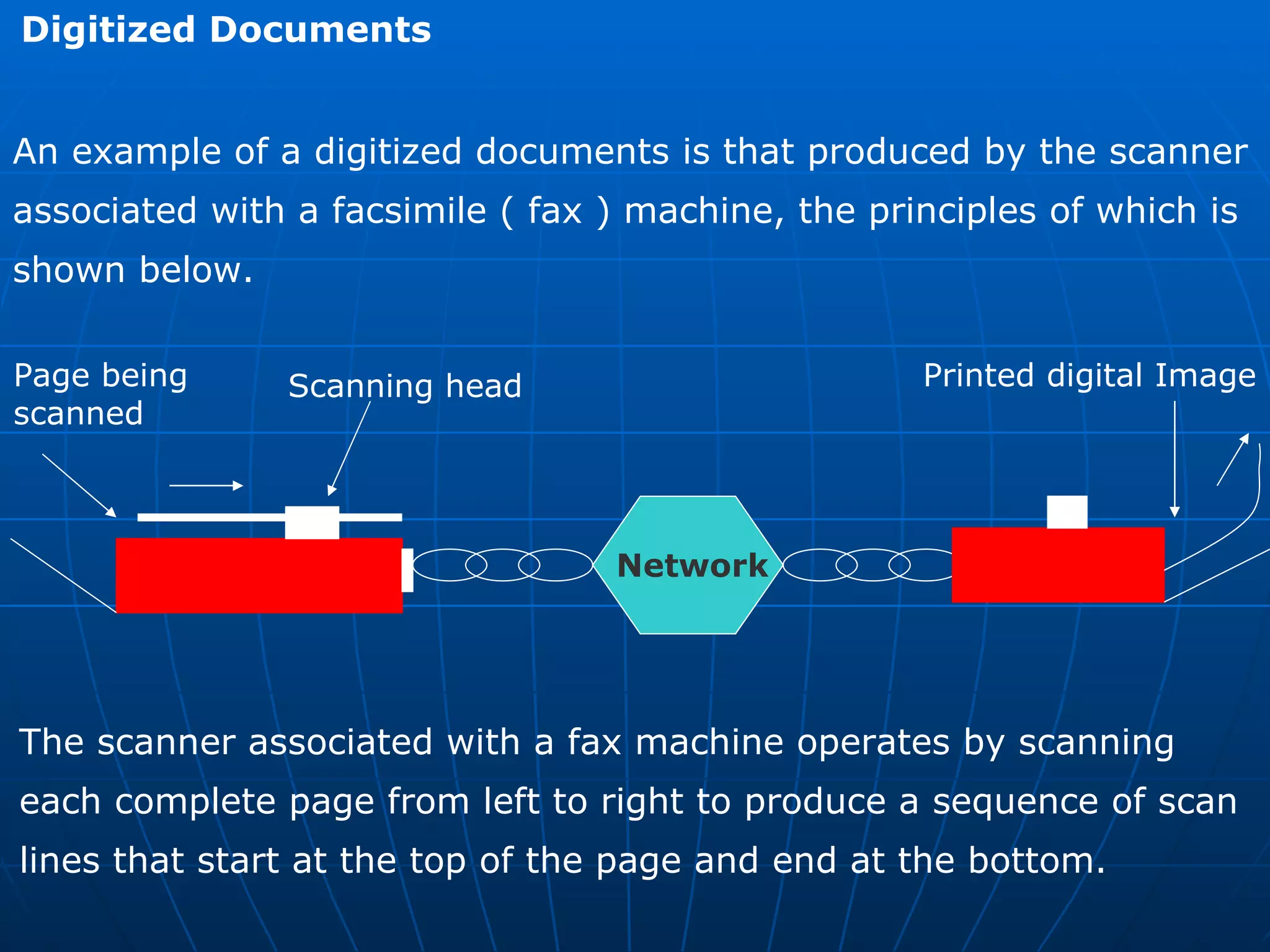 Digitized Documents

An example of a digitized documents is that produced by the scanner associated with a facsimile ( fax ) machine, the principles of which is shown below.

Page being scanned

Scanning head

Printed digital Image

Network

The scanner associated with a fax machine operates by scanning each complete page from left to right to produce a sequence of scan lines that start at the top of the page and end at the bottom.