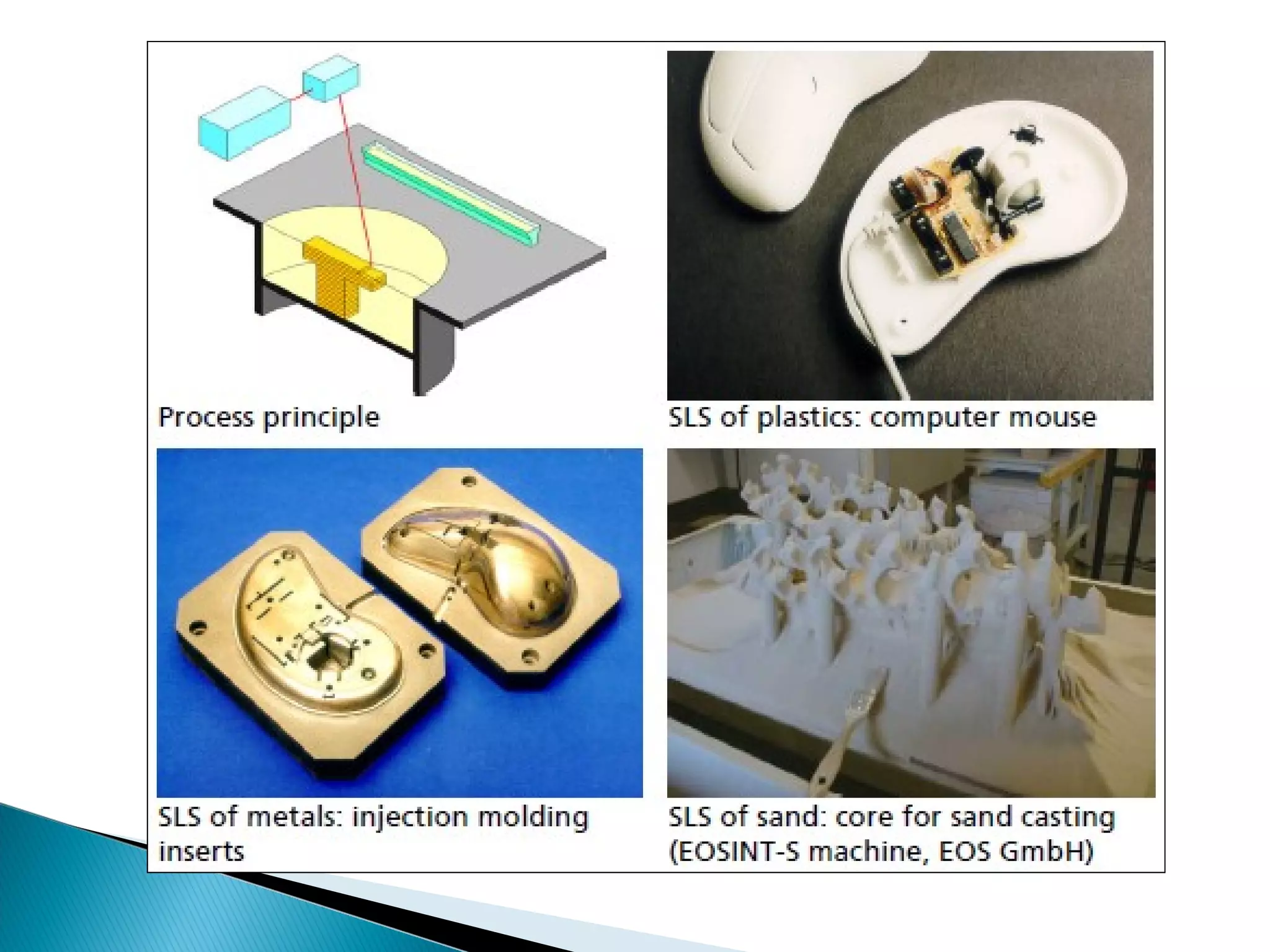 Process principle

SLS of plastics: computer mouse

SLS of metals: injection molding inserts

SLS of sand: core for sand casting (EOSINT-S machine, EOS GmbH)