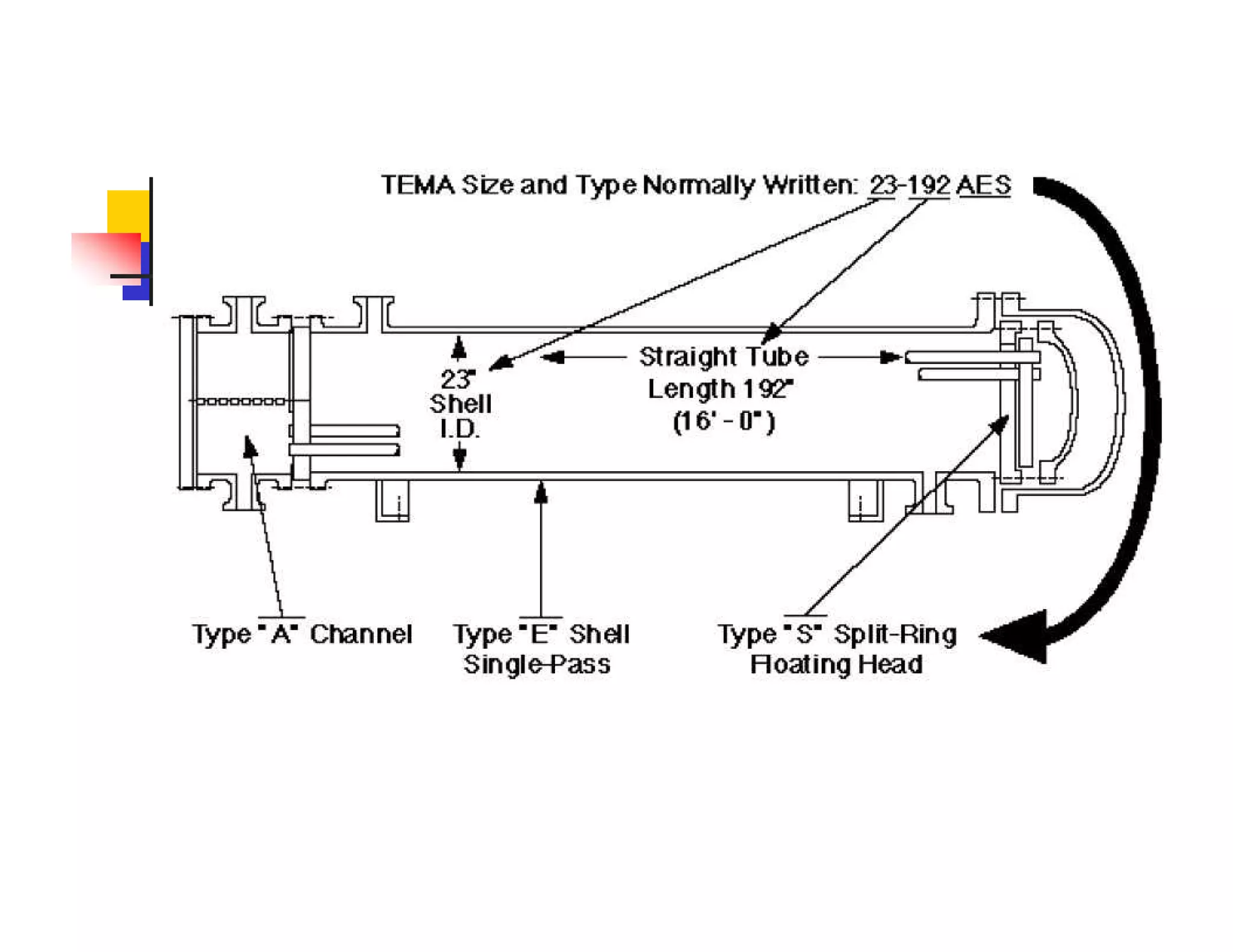 TEMA Size and Type Normally Written: 23-192 AES

23" Shell I.D.

Straight Tube Length 192" (16' - 0")

Type "A" Channel

Type "E" Shell Single-Pass

Type "S" Split-Ring Floating Head