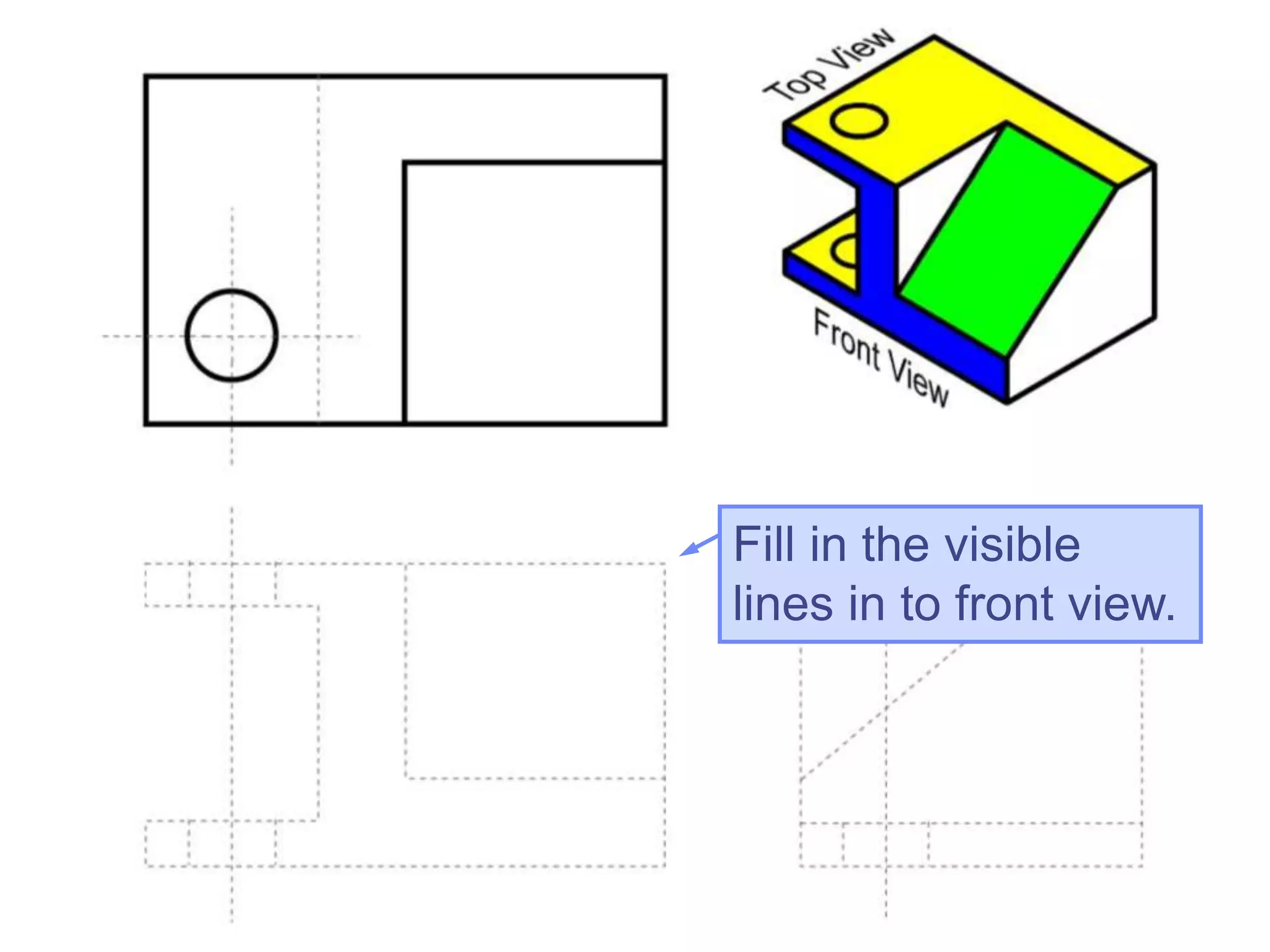 Top View

Front View

Fill in the visible lines in to front view.