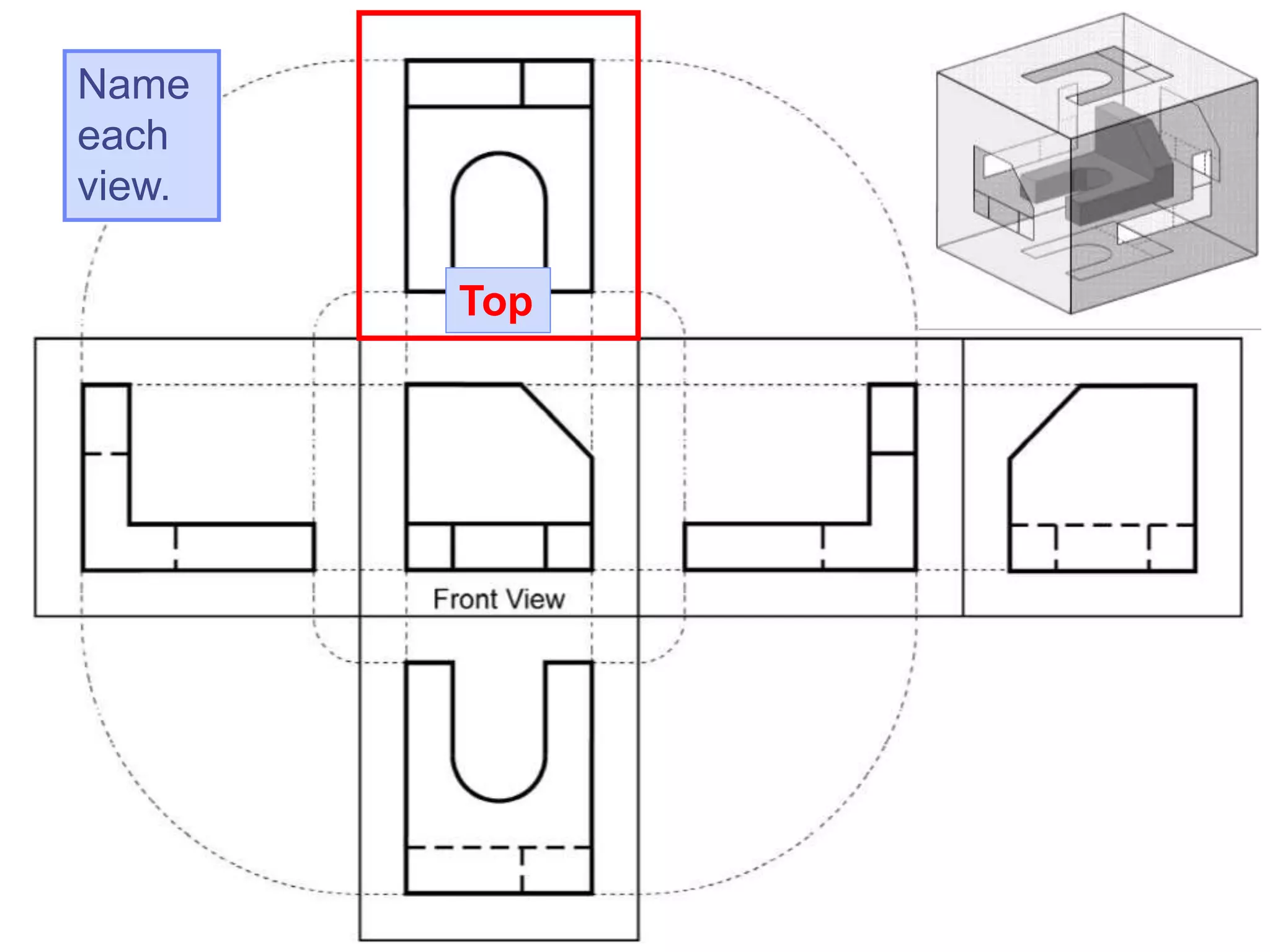 Name each view.

Top

Front View