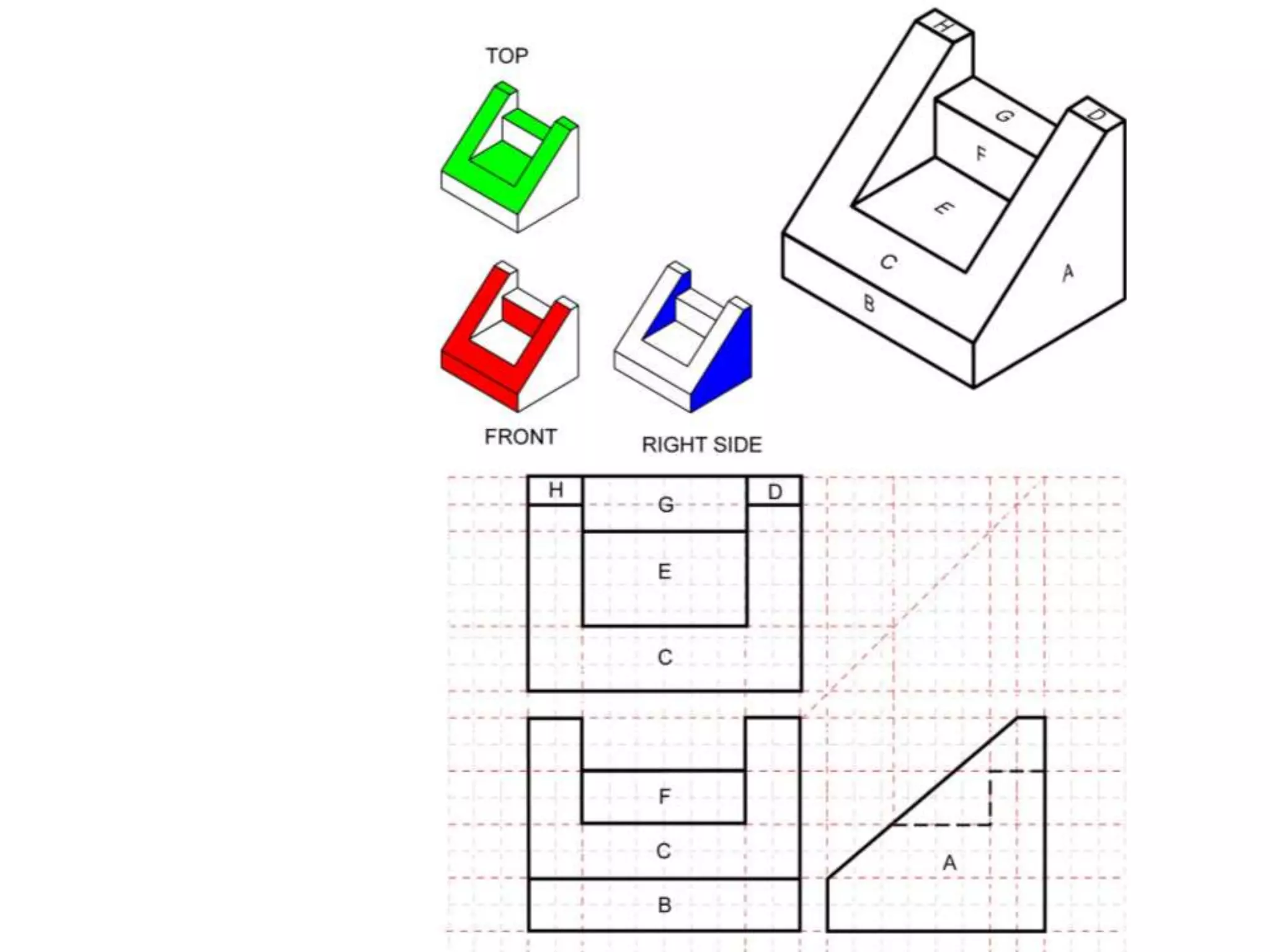 TOP

FRONT

RIGHT SIDE

H

G

D

F

E

C

A

B

H

G

D

E

C

F

C

B

A