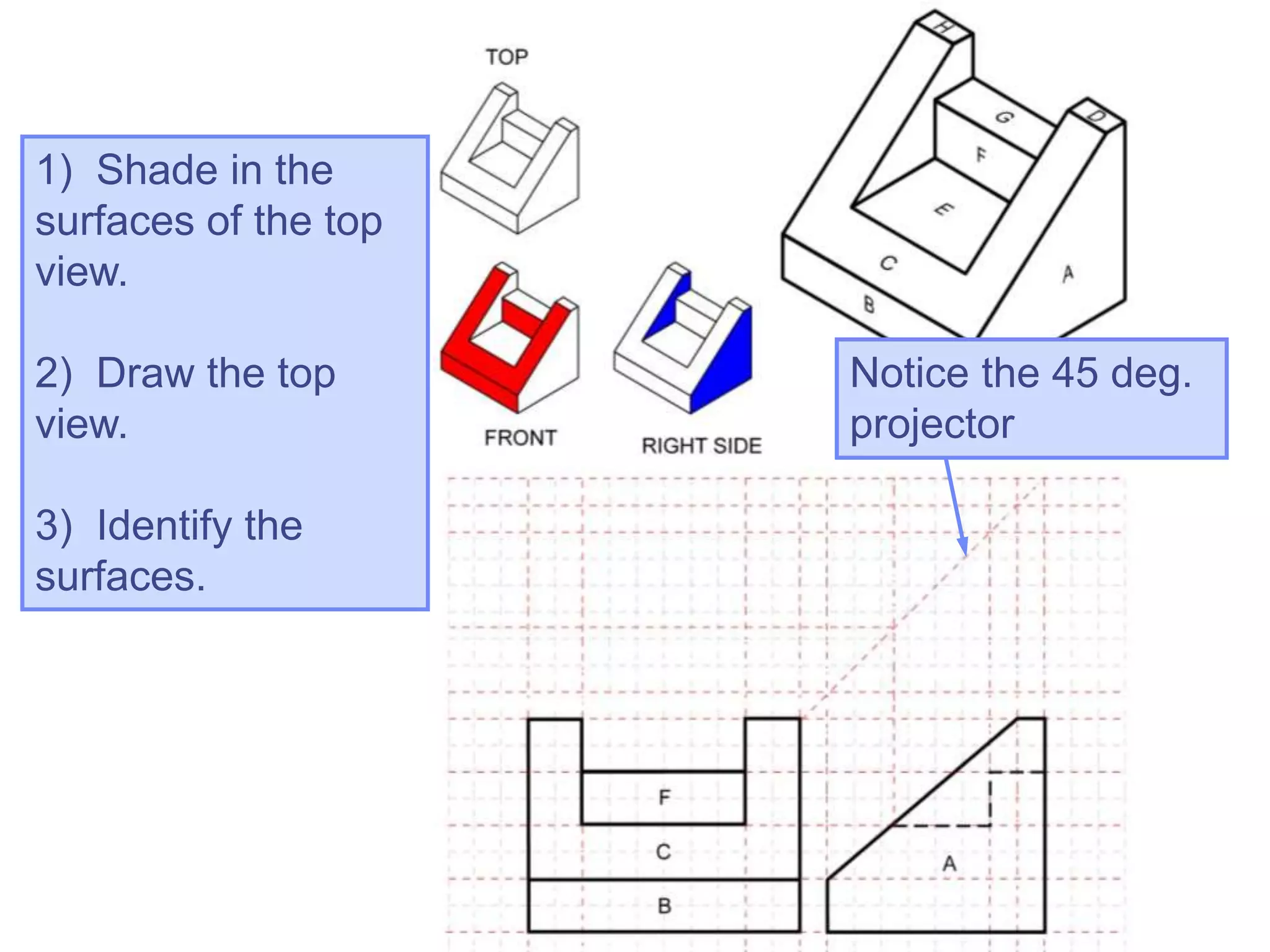 1) Shade in the surfaces of the top view.

2) Draw the top view.

3) Identify the surfaces.

TOP

FRONT

RIGHT SIDE

H

G

D

F

E

C

A

B

Notice the 45 deg. projector

F

C

B

A