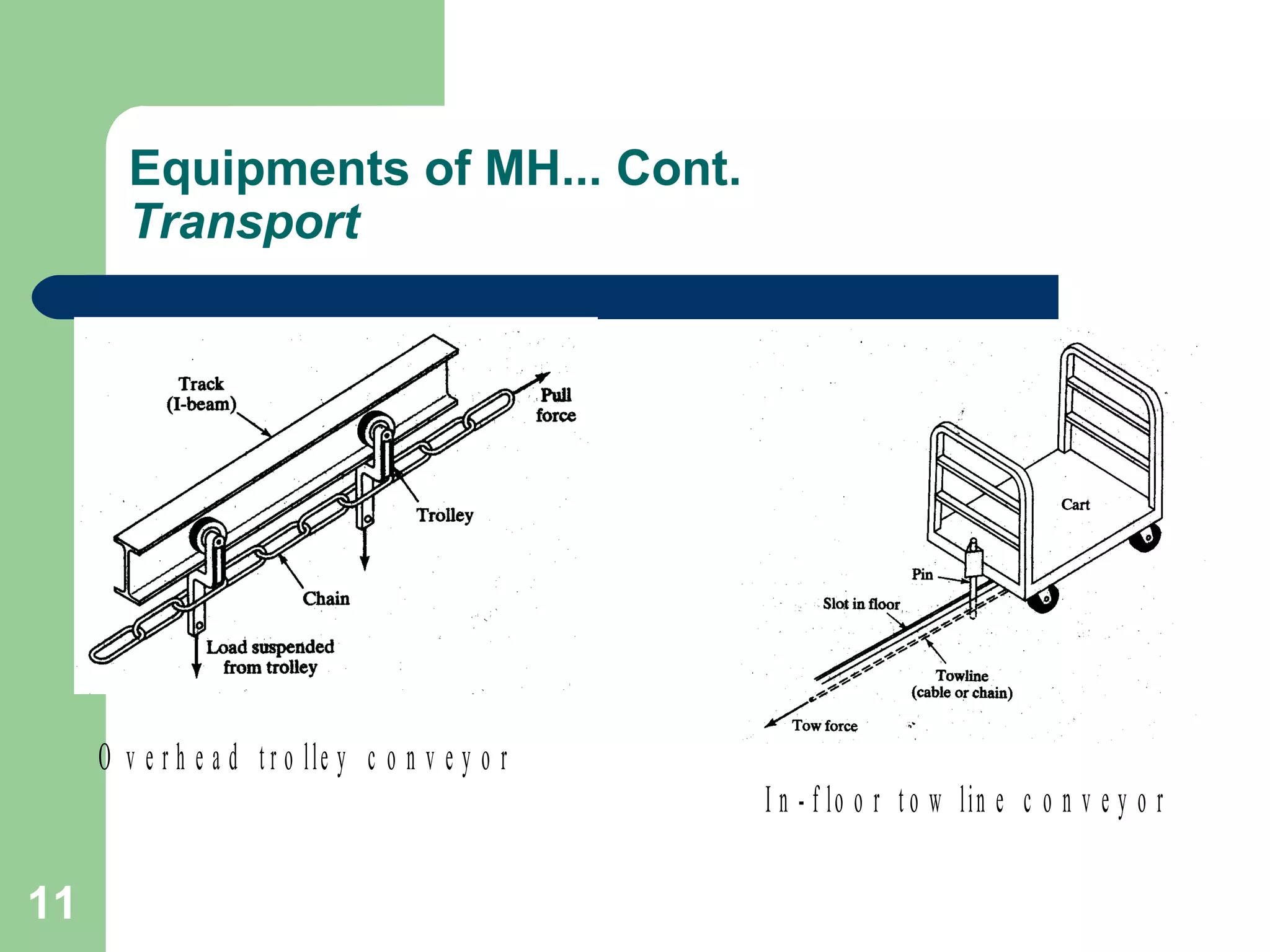 Equipments of MH... Cont.
Transport

Track (I-beam)

Pull force

Trolley

Chain

Load suspended from trolley

Overhead trolley conveyor

Cart

Pin

Slot in floor

Towline (cable or chain)

Tow force

In-floor tow line conveyor

11