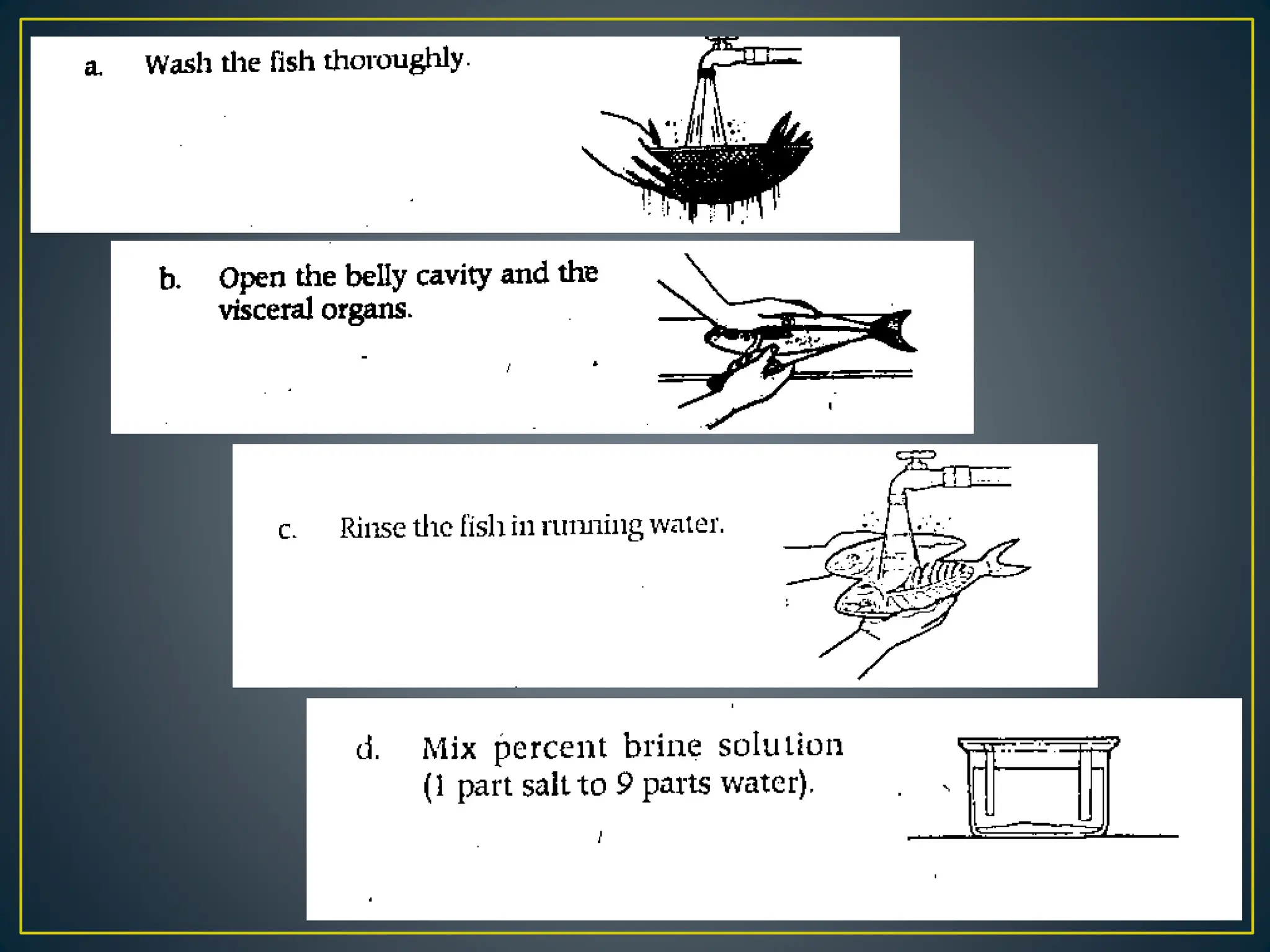 a. Wash the fish thoroughly.

b. Open the belly cavity and the visceral organs.

c. Rinse the fish in running water.

d. Mix percent brine solution (1 part salt to 9 parts water).