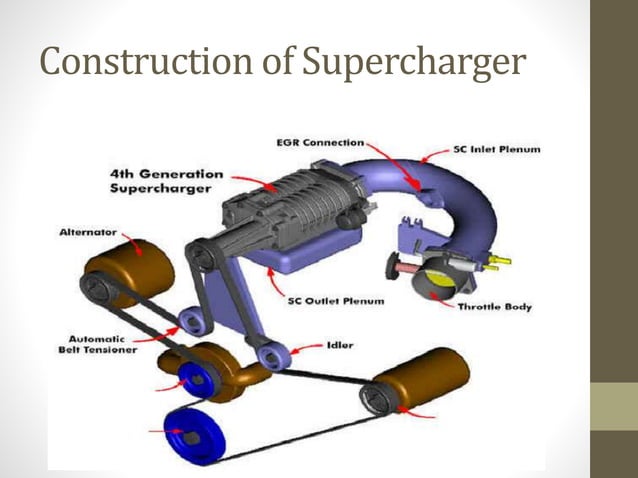 Construction of Supercharger

EGR Connection

SC Inlet Plenum

4th Generation Supercharger

Alternator

SC Outlet Plenum

Throttle Body

Automatic Belt Tensioner

Idler