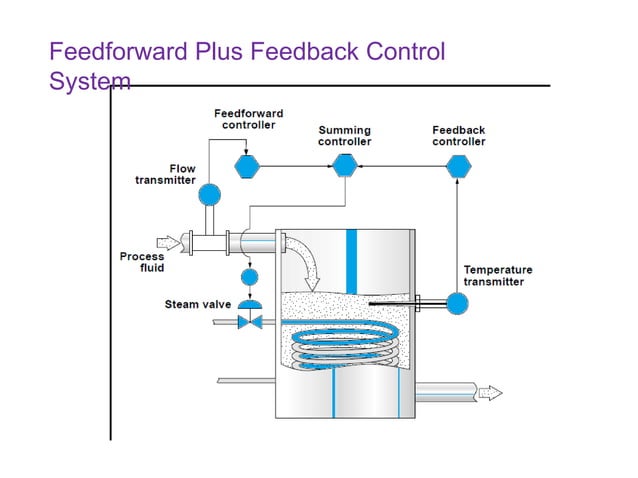 Feedforward Plus Feedback Control System

Feedforward controller

Summing controller

Feedback controller

Flow transmitter

Process fluid

Steam valve

Temperature transmitter