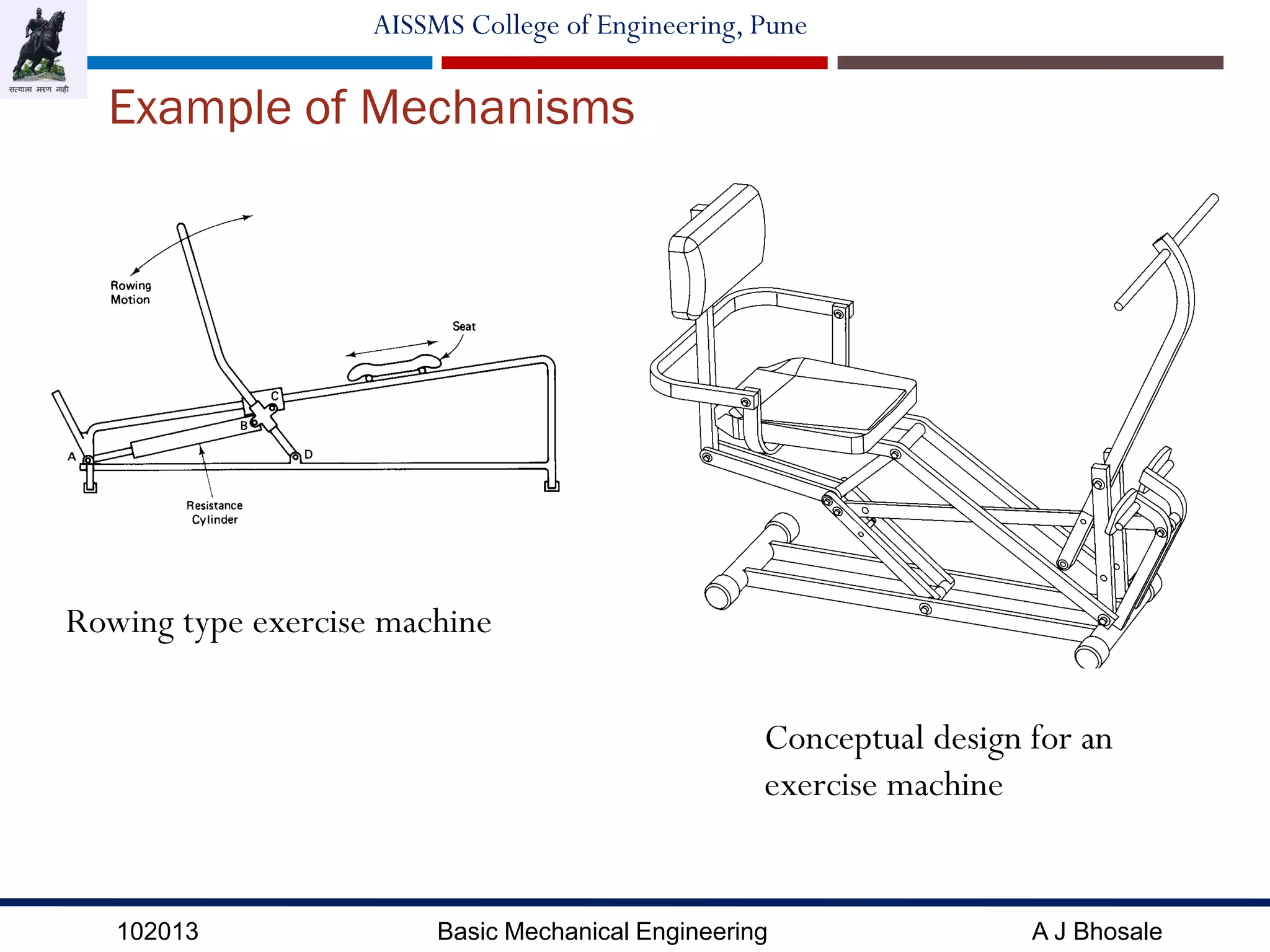 सत्याला मरण नाही

AISSMS College of Engineering, Pune

Example of Mechanisms

Rowing Motion

Seat

C

B

A

D

Resistance Cylinder

Rowing type exercise machine

Conceptual design for an exercise machine

102013

Basic Mechanical Engineering

A J Bhosale