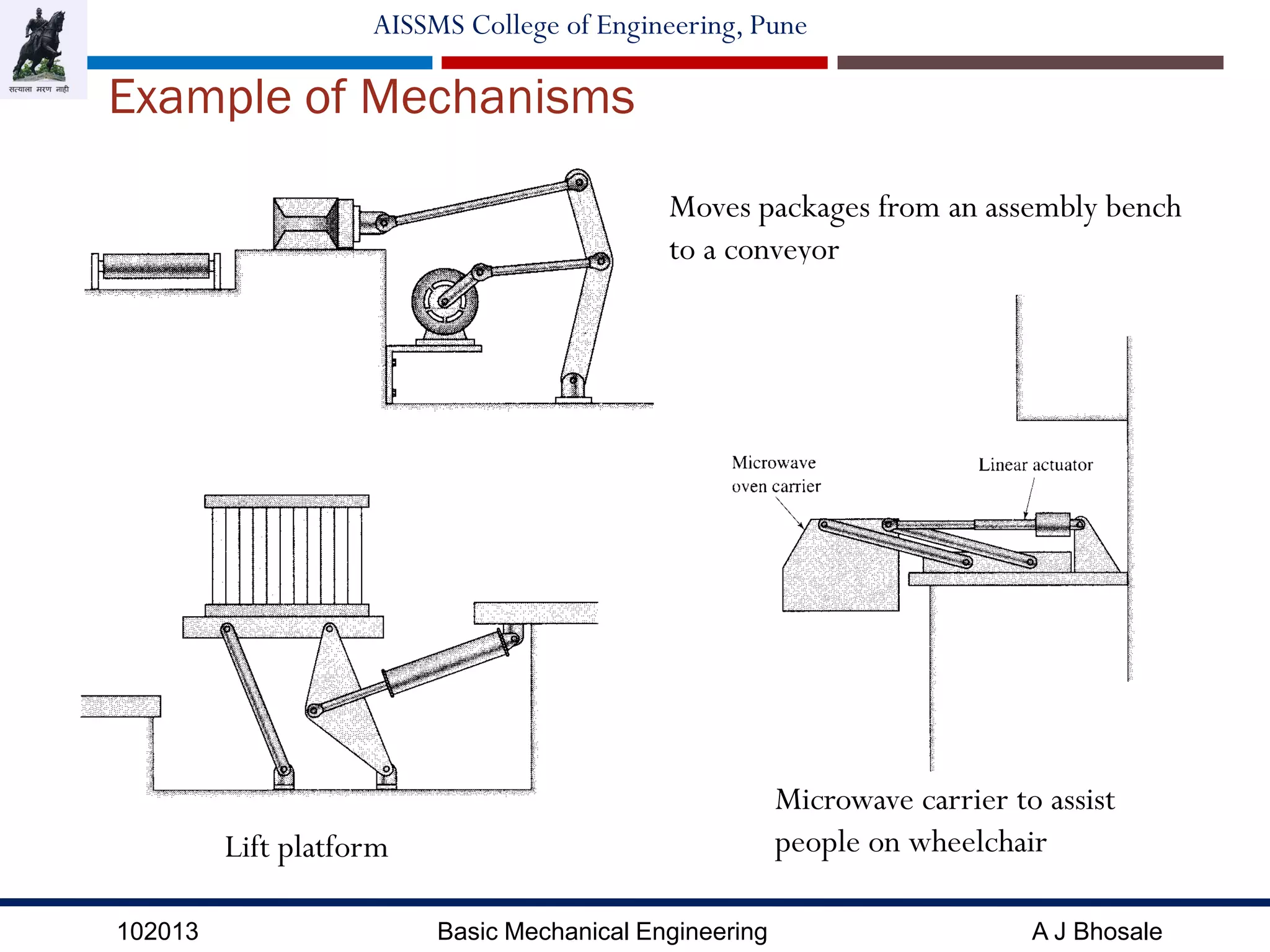 सत्याला मरण नाही

AISSMS College of Engineering, Pune

Example of Mechanisms

Moves packages from an assembly bench to a conveyor

Microwave oven carrier

Linear actuator

Lift platform

Microwave carrier to assist people on wheelchair

102013

Basic Mechanical Engineering

A J Bhosale