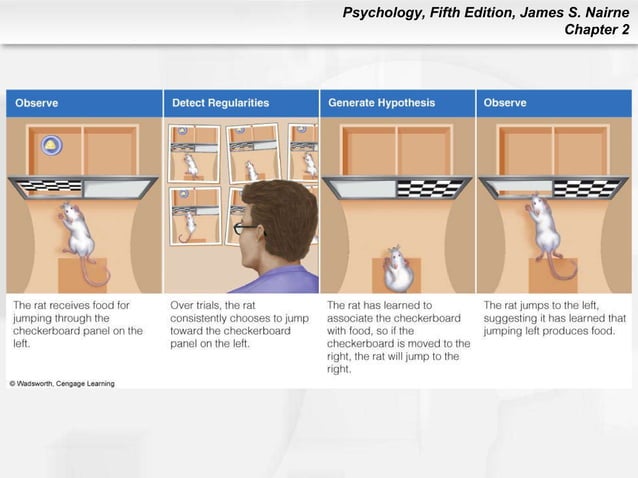 Psychology, Fifth Edition, James S. Nairne
Chapter 2

Observe

The rat receives food for jumping through the checkerboard panel on the left.

Detect Regularities

Over trials, the rat consistently chooses to jump toward the checkerboard panel on the left.

Generate Hypothesis

The rat has learned to associate the checkerboard with food, so if the checkerboard is moved to the right, the rat will jump to the right.

Observe

The rat jumps to the left, suggesting it has learned that jumping left produces food.

© Wadsworth, Cengage Learning