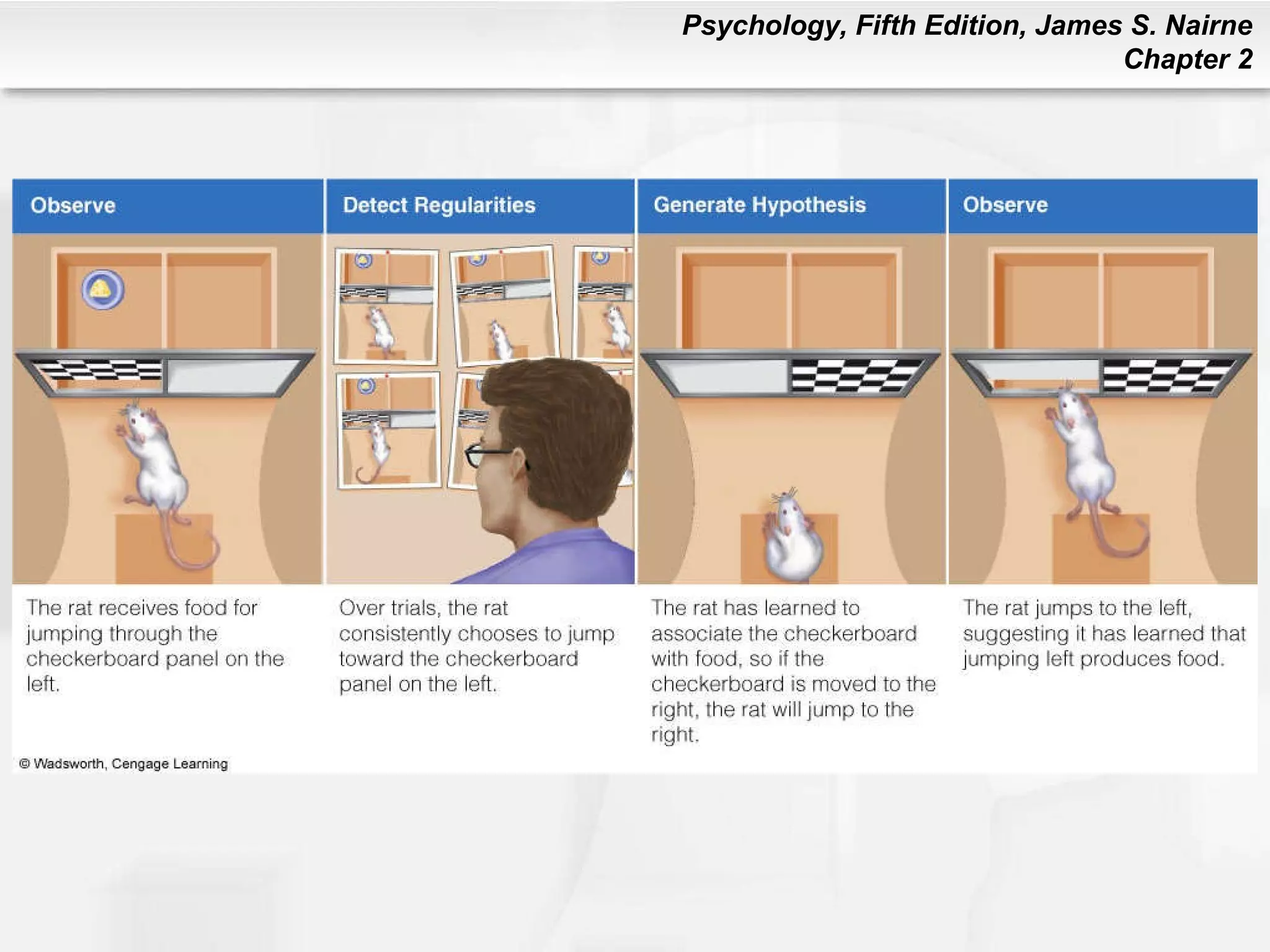 Psychology, Fifth Edition, James S. Nairne
Chapter 2

Observe

The rat receives food for jumping through the checkerboard panel on the left.

Detect Regularities

Over trials, the rat consistently chooses to jump toward the checkerboard panel on the left.

Generate Hypothesis

The rat has learned to associate the checkerboard with food, so if the checkerboard is moved to the right, the rat will jump to the right.

Observe

The rat jumps to the left, suggesting it has learned that jumping left produces food.

© Wadsworth, Cengage Learning