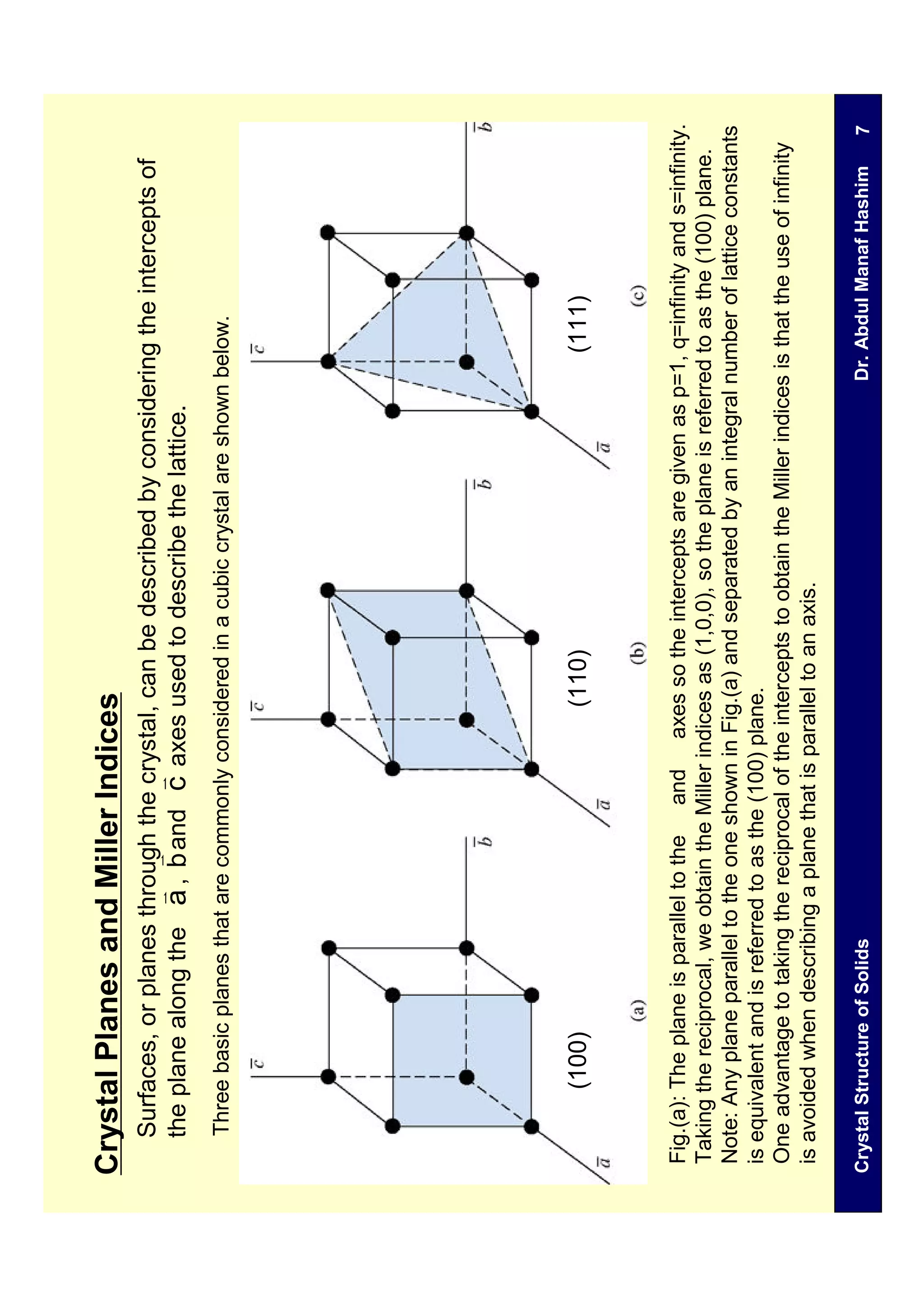 Crystal Planes and Miller Indices

Surfaces, or planes through the crystal, can be described by considering the intercepts of the plane along the $\vec{a}$, $\vec{b}$ and $\vec{c}$ axes used to describe the lattice.

Three basic planes that are commonly considered in a cubic crystal are shown below.

$\bar{c}$ $\bar{b}$ $\bar{a}$ (100) (a)

$\bar{c}$ $\bar{b}$ $\bar{a}$ (110) (b)

$\bar{c}$ $\bar{b}$ $\bar{a}$ (111) (c)

Fig.(a): The plane is parallel to the and axes so the intercepts are given as p=1, q=infinity and s=infinity. Taking the reciprocal, we obtain the Miller indices as (1,0,0), so the plane is referred to as the (100) plane.
Note: Any plane parallel to the one shown in Fig.(a) and separated by an integral number of lattice constants is equivalent and is referred to as the (100) plane.
One advantage to taking the reciprocal of the intercepts to obtain the Miller indices is that the use of infinity is avoided when describing a plane that is parallel to an axis.

Crystal Structure of Solids Dr. Abdul Manaf Hashim 7