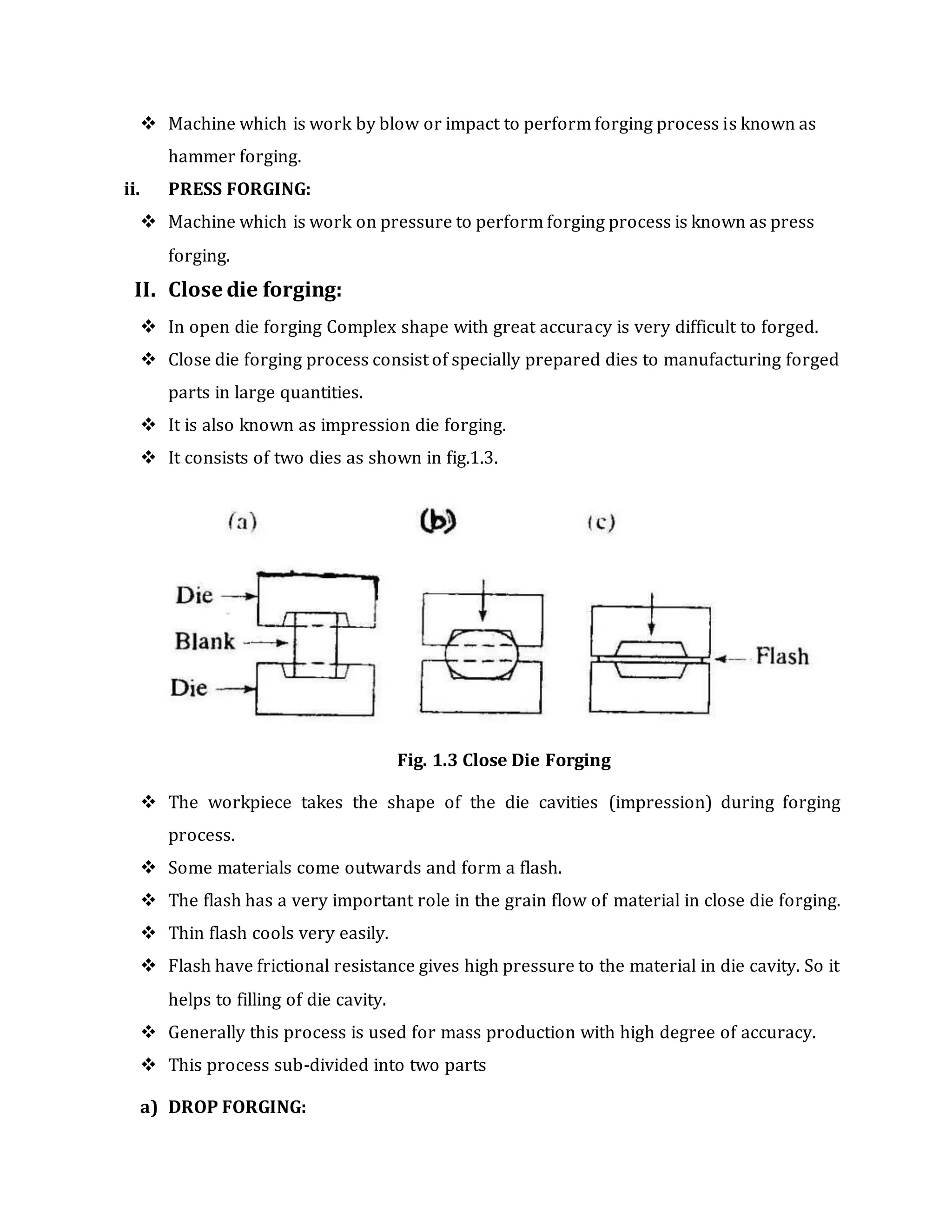 ❖ Machine which is work by blow or impact to perform forging process is known as hammer forging.

ii. PRESS FORGING:

❖ Machine which is work on pressure to perform forging process is known as press forging.

II. Close die forging:

❖ In open die forging Complex shape with great accuracy is very difficult to forged.

❖ Close die forging process consist of specially prepared dies to manufacturing forged parts in large quantities.

❖ It is also known as impression die forging.

❖ It consists of two dies as shown in fig.1.3.

(a) (b) (c)

Die

Blank

Die

Flash

Fig. 1.3 Close Die Forging

❖ The workpiece takes the shape of the die cavities (impression) during forging process.

❖ Some materials come outwards and form a flash.

❖ The flash has a very important role in the grain flow of material in close die forging.

❖ Thin flash cools very easily.

❖ Flash have frictional resistance gives high pressure to the material in die cavity. So it helps to filling of die cavity.

❖ Generally this process is used for mass production with high degree of accuracy.

❖ This process sub-divided into two parts

a) DROP FORGING: