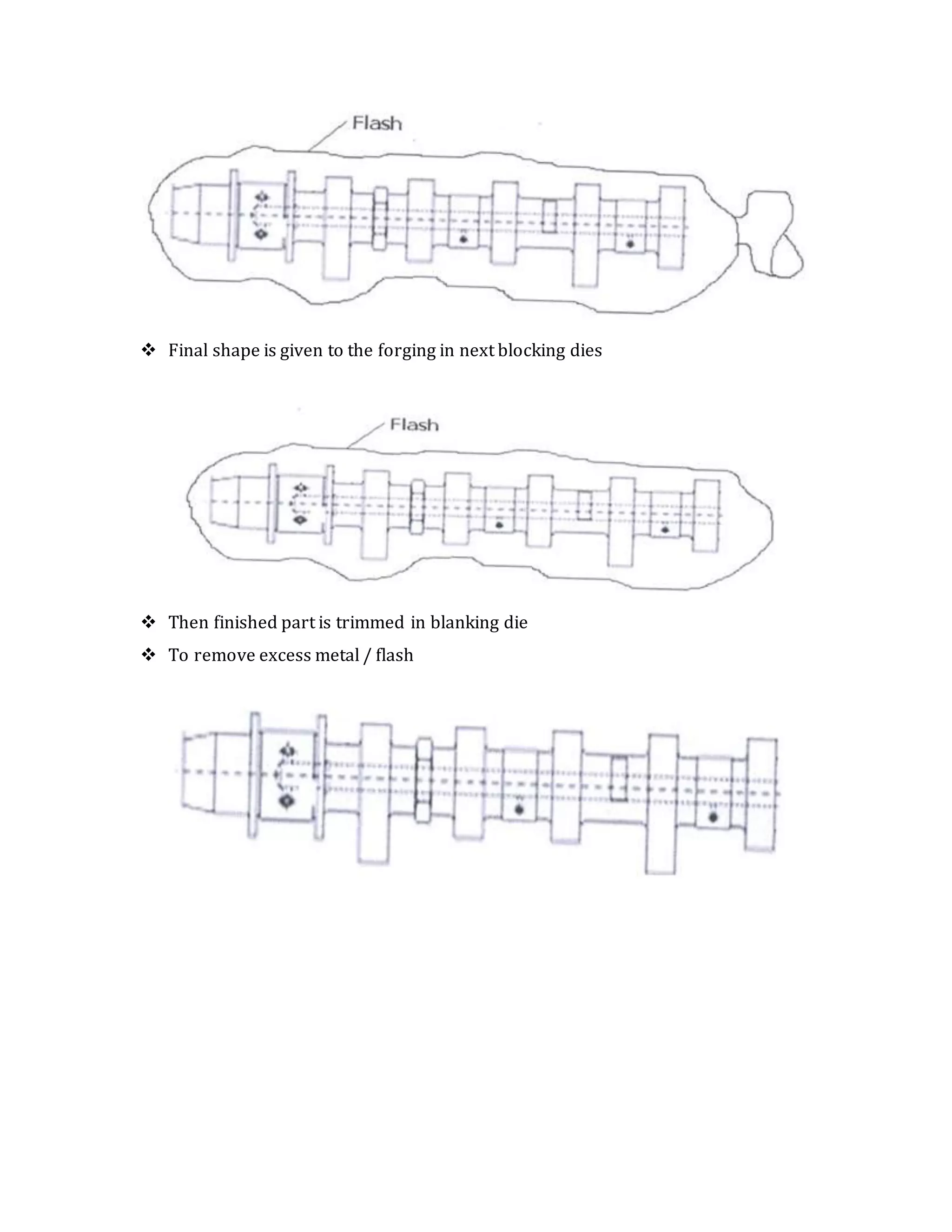 Flash

❖ Final shape is given to the forging in next blocking dies

Flash

❖ Then finished part is trimmed in blanking die
❖ To remove excess metal / flash