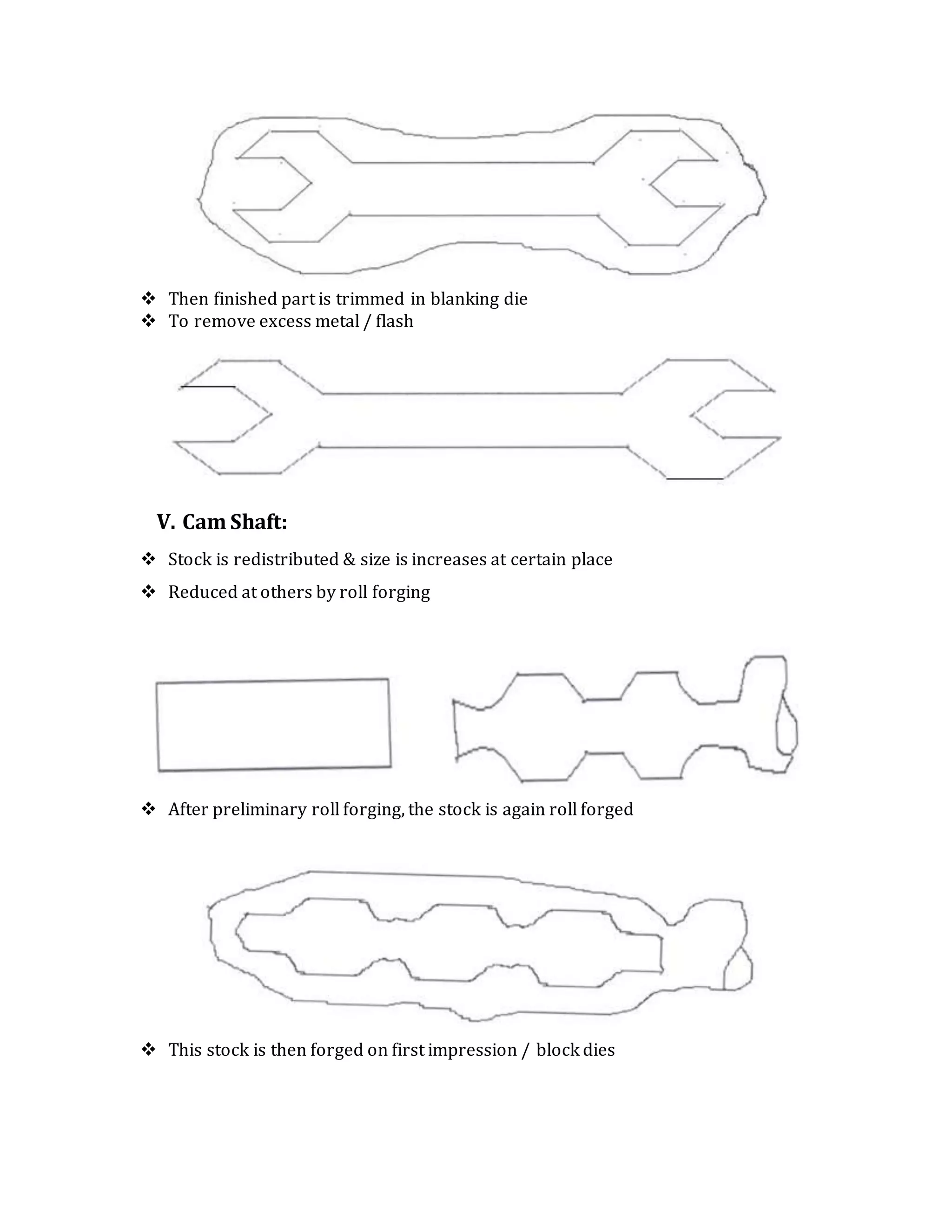 ❖ Then finished part is trimmed in blanking die
❖ To remove excess metal / flash

V. Cam Shaft:

❖ Stock is redistributed & size is increases at certain place
❖ Reduced at others by roll forging

❖ After preliminary roll forging, the stock is again roll forged

❖ This stock is then forged on first impression / block dies