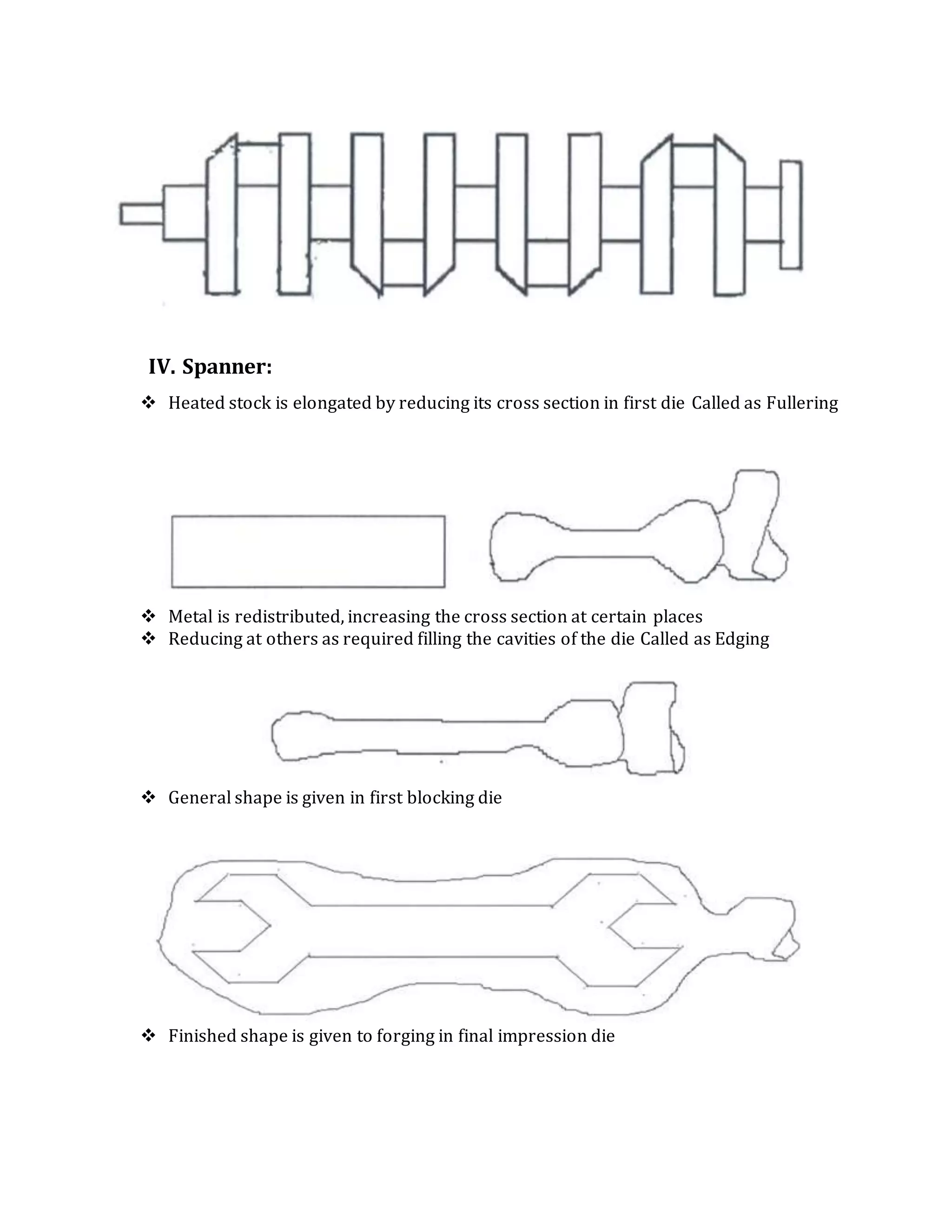 IV. Spanner:

❖ Heated stock is elongated by reducing its cross section in first die Called as Fullering

❖ Metal is redistributed, increasing the cross section at certain places
❖ Reducing at others as required filling the cavities of the die Called as Edging

❖ General shape is given in first blocking die

❖ Finished shape is given to forging in final impression die