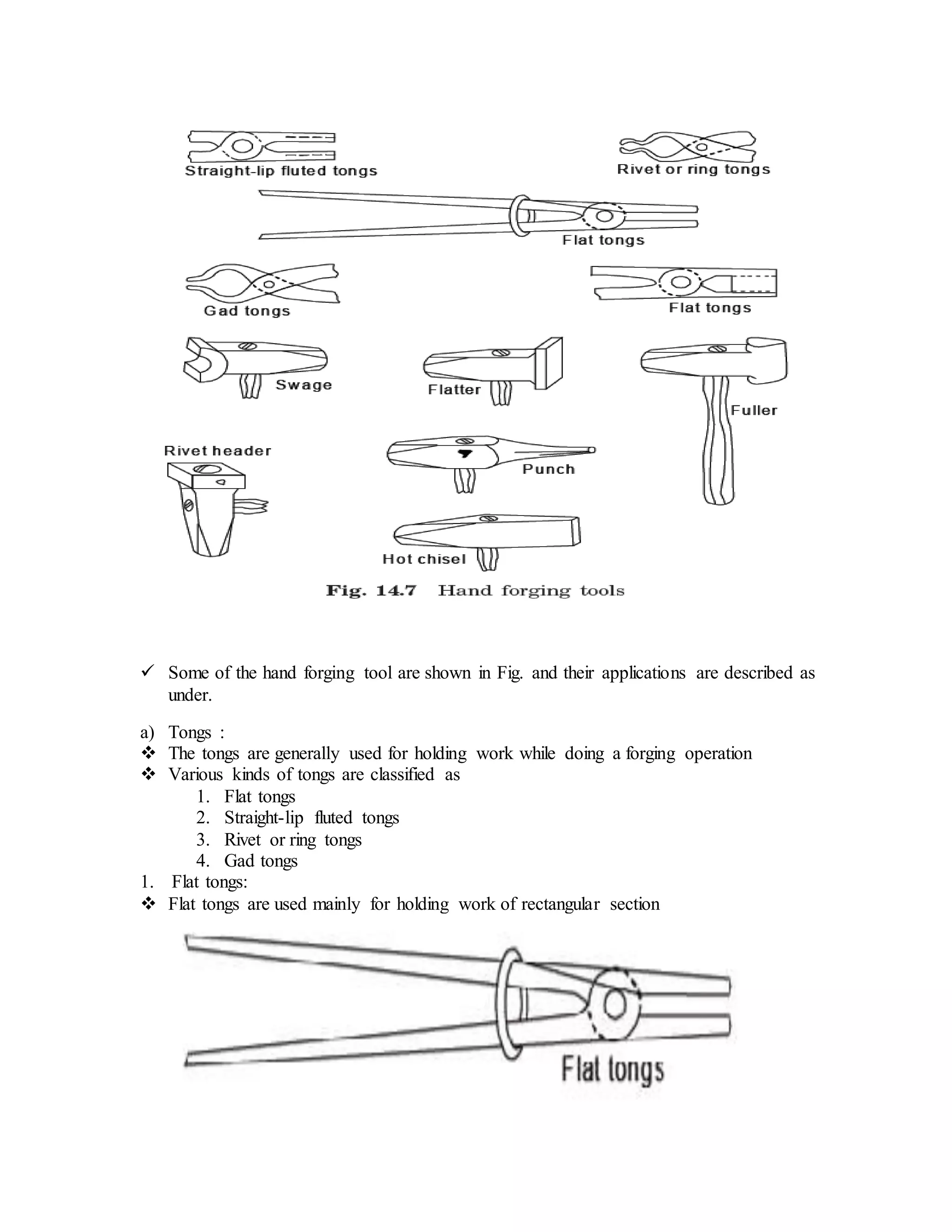 Straight-lip fluted tongs

Rivet or ring tongs

Flat tongs

Gad tongs

Flat tongs

Swage

Flatter

Fuller

Rivet header

Punch

Hot chisel

Fig. 14.7 Hand forging tools

✓ Some of the hand forging tool are shown in Fig. and their applications are described as under.

a) Tongs :
❖ The tongs are generally used for holding work while doing a forging operation
❖ Various kinds of tongs are classified as
1. Flat tongs
2. Straight-lip fluted tongs
3. Rivet or ring tongs
4. Gad tongs
1. Flat tongs:
❖ Flat tongs are used mainly for holding work of rectangular section

Flat tongs